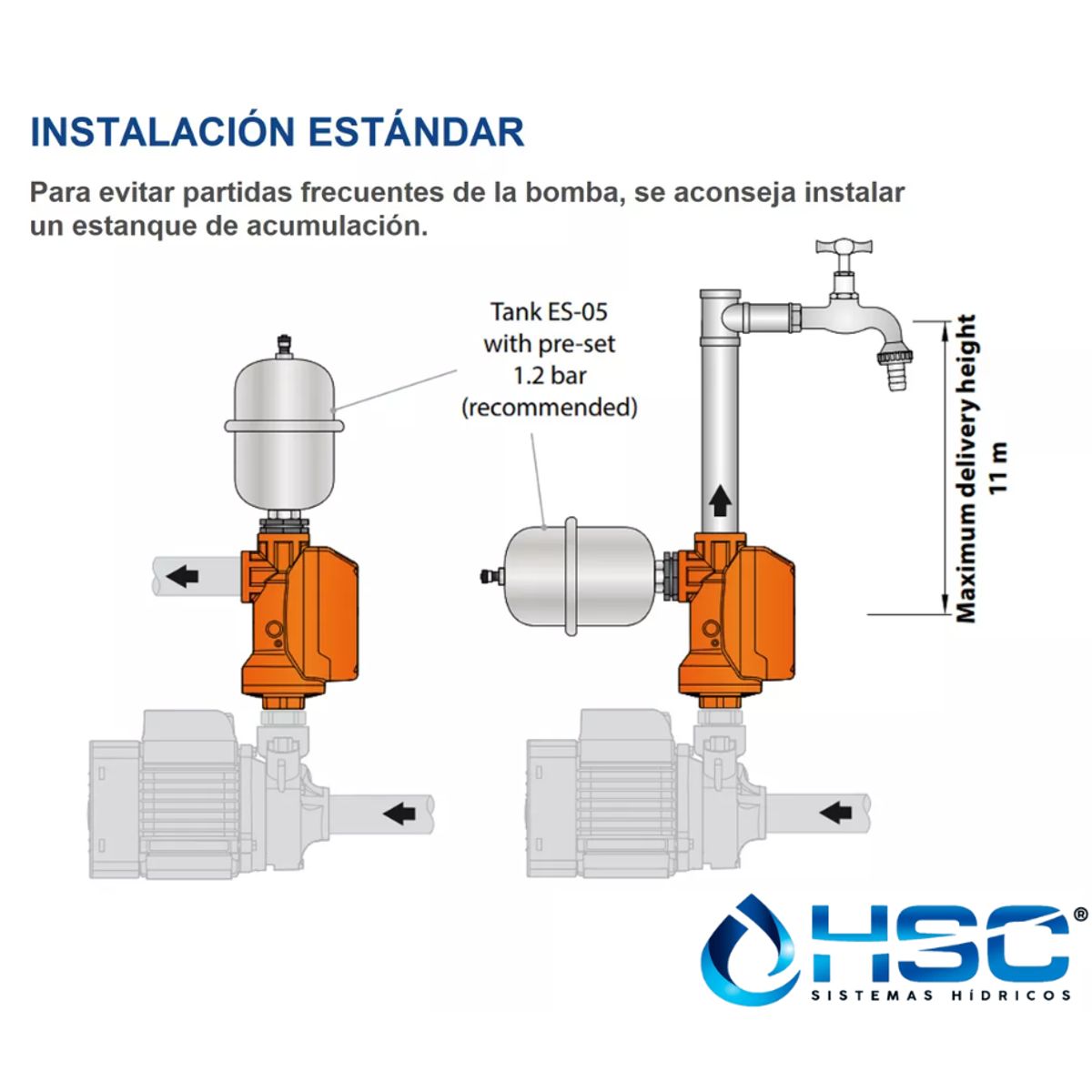 INSTALACIÓN ESTÁNDAR

Para evitar partidas frecuentes de la bomba, se aconseja instalar un estanque de acumulación.

Tank ES-05 with pre-set 1.2 bar (recommended)

Maximum delivery height 11 m

HSC®
SISTEMAS HÍDRICOS