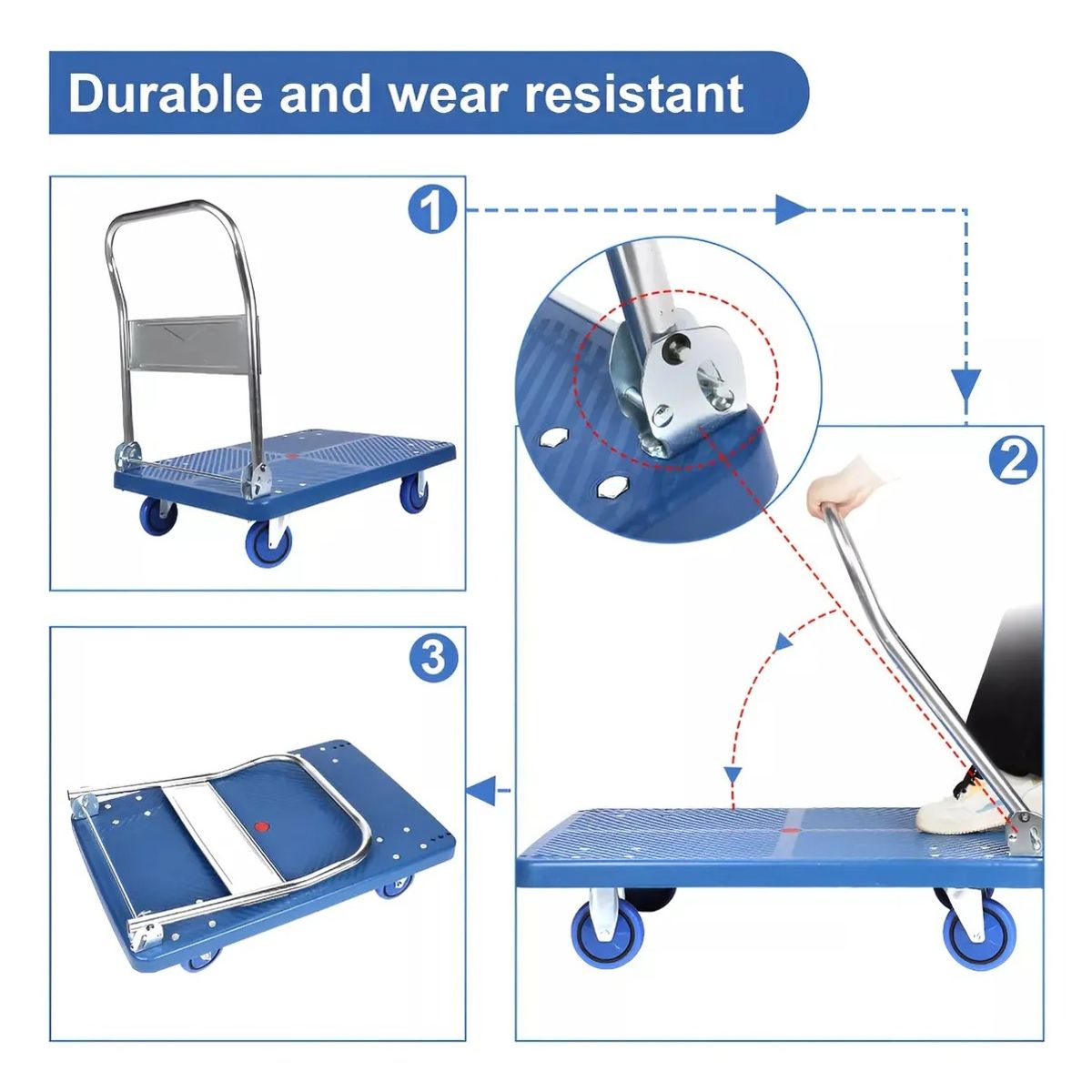 Durable and wear resistant

1

2

3