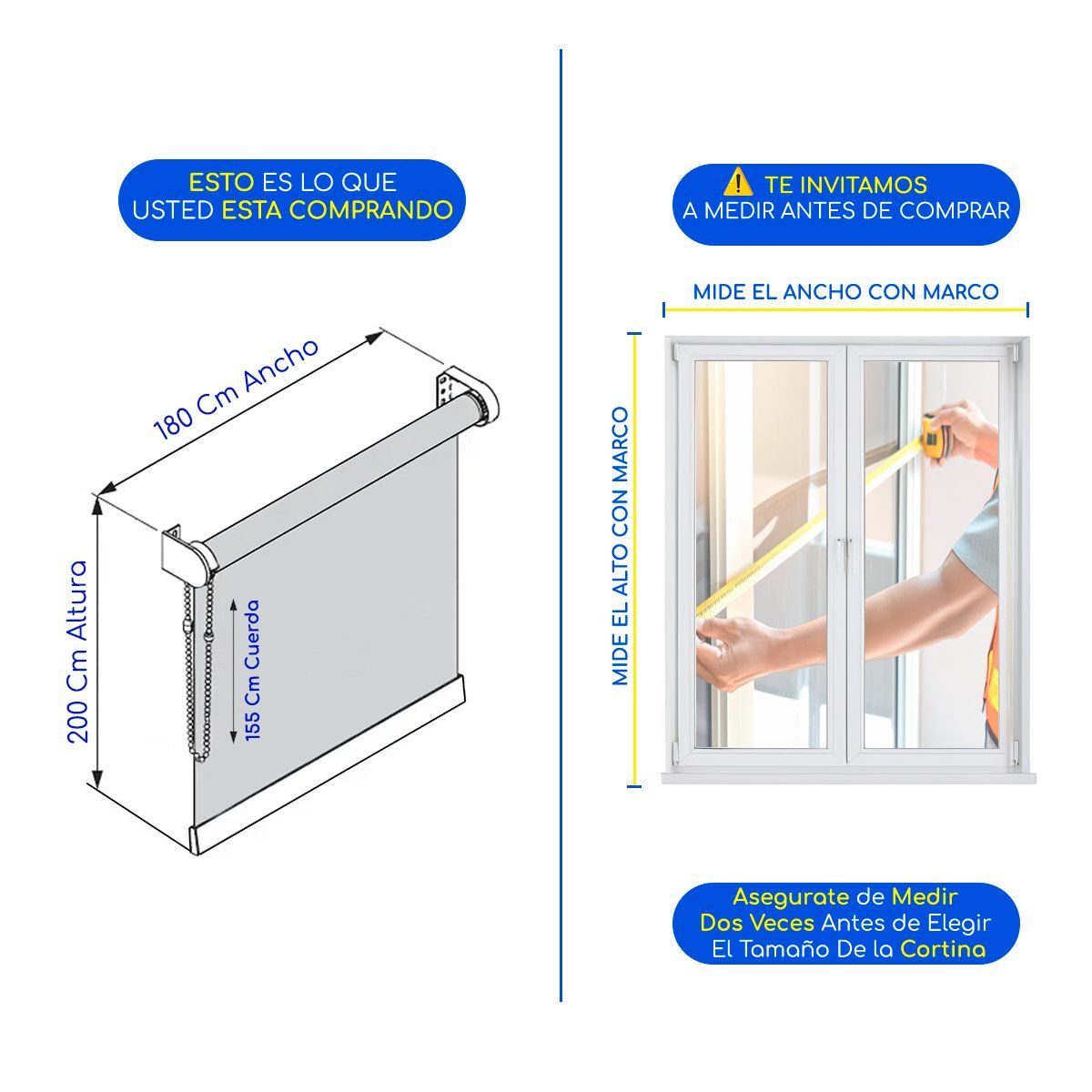 ESTO ES LO QUE USTED ESTA COMPRANDO

180 Cm Ancho

200 Cm Altura

155 Cm Cuerda

TE INVITAMOS A MEDIR ANTES DE COMPRAR

MIDE EL ANCHO CON MARCO

MIDE EL ALTO CON MARCO

Asegurate de Medir Dos Veces Antes de Elegir El Tamaño De la Cortina