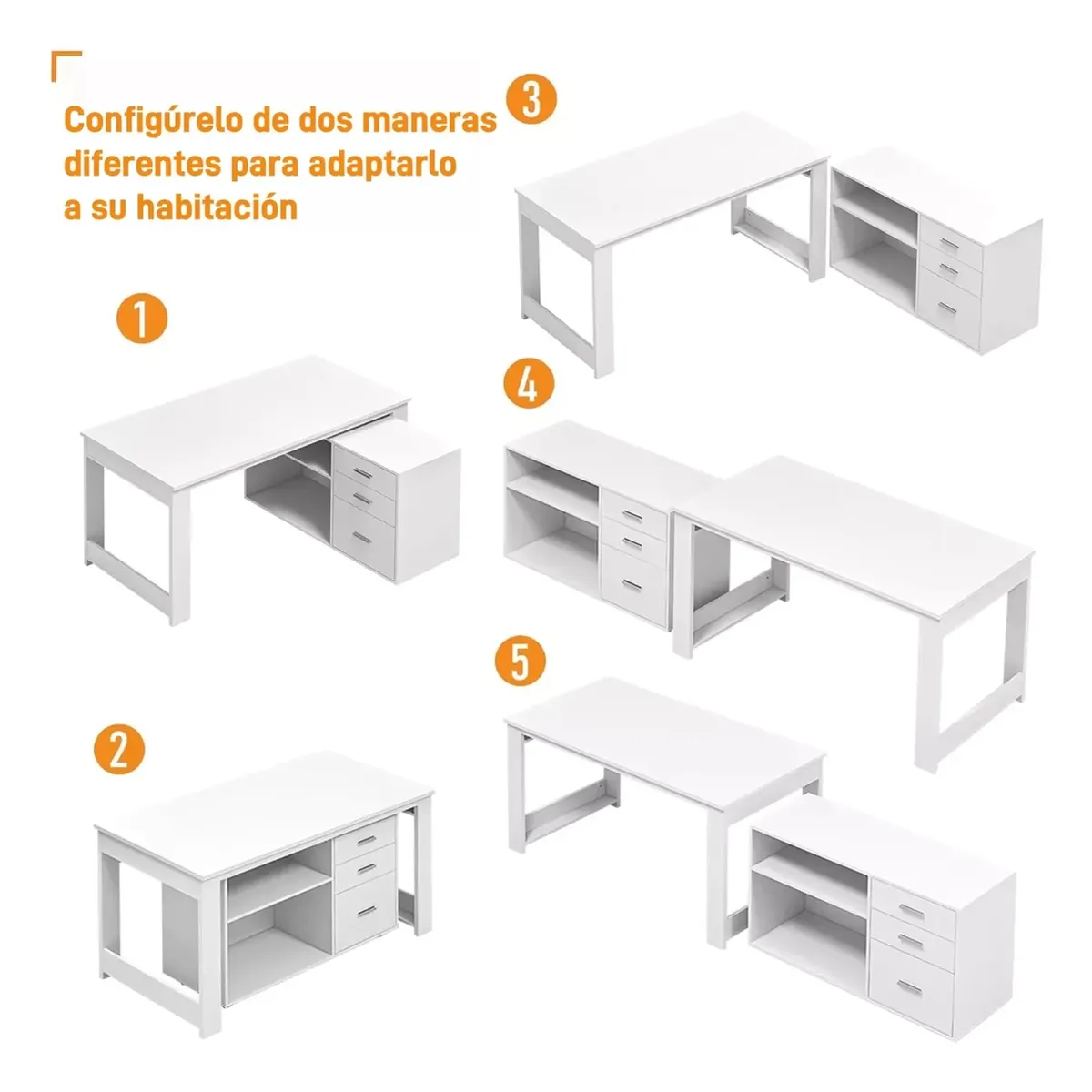 Configúrelo de dos maneras diferentes para adaptarlo a su habitación

3

1

4

5

2