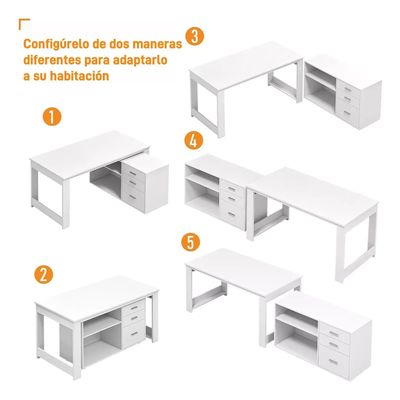 Configúrelo de dos maneras diferentes para adaptarlo a su habitación

3

1

4

5

2