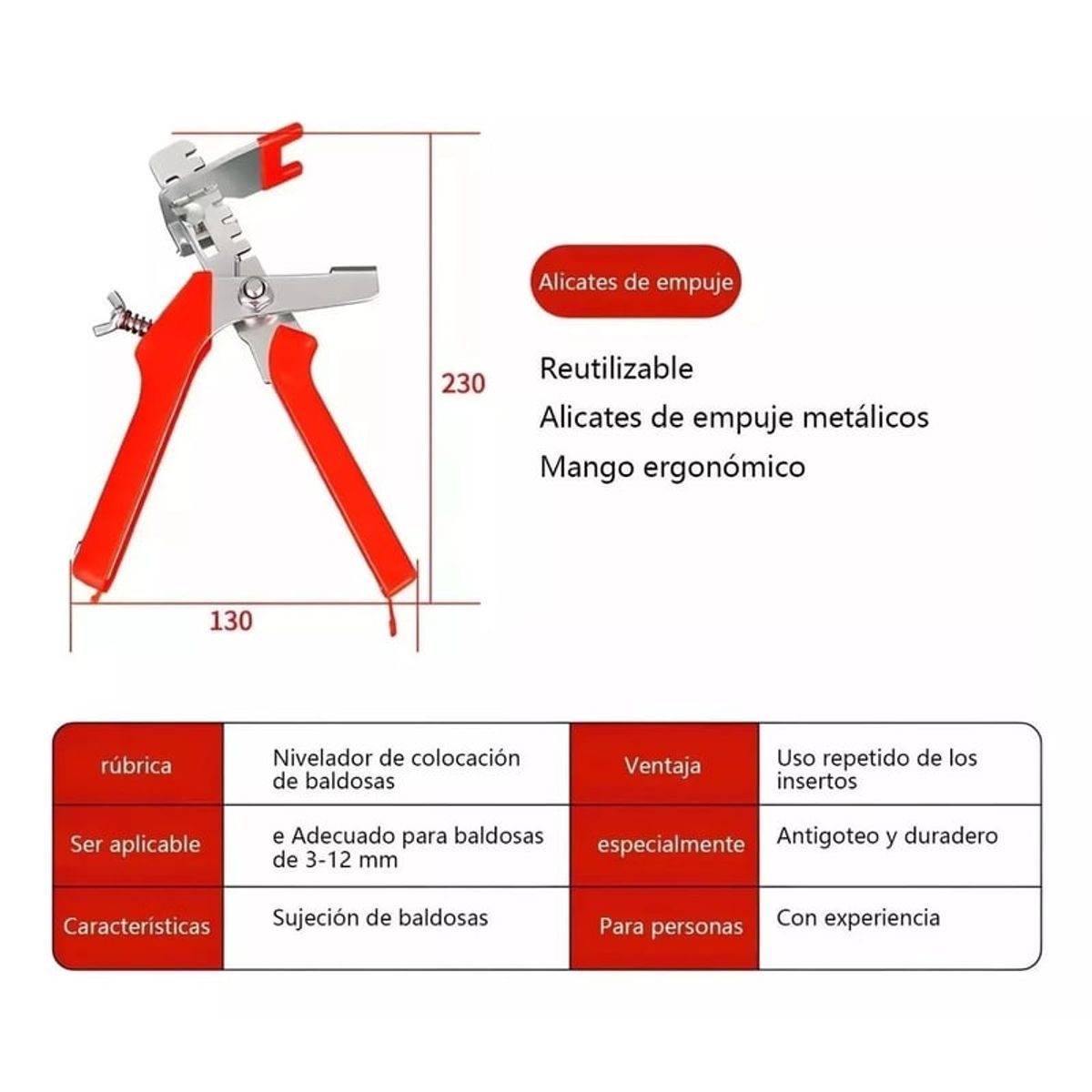 230

130

Alicates de empuje

Reutilizable

Alicates de empuje metálicos

Mango ergonómico

| rúbrica | Nivelador de colocación de baldosas | Ventaja | Uso repetido de los insertos |
|---|---|---|---|
| Ser aplicable | e Adecuado para baldosas de 3-12 mm | especialmente | Antigoteo y duradero |
| Características | Sujeción de baldosas | Para personas | Con experiencia |