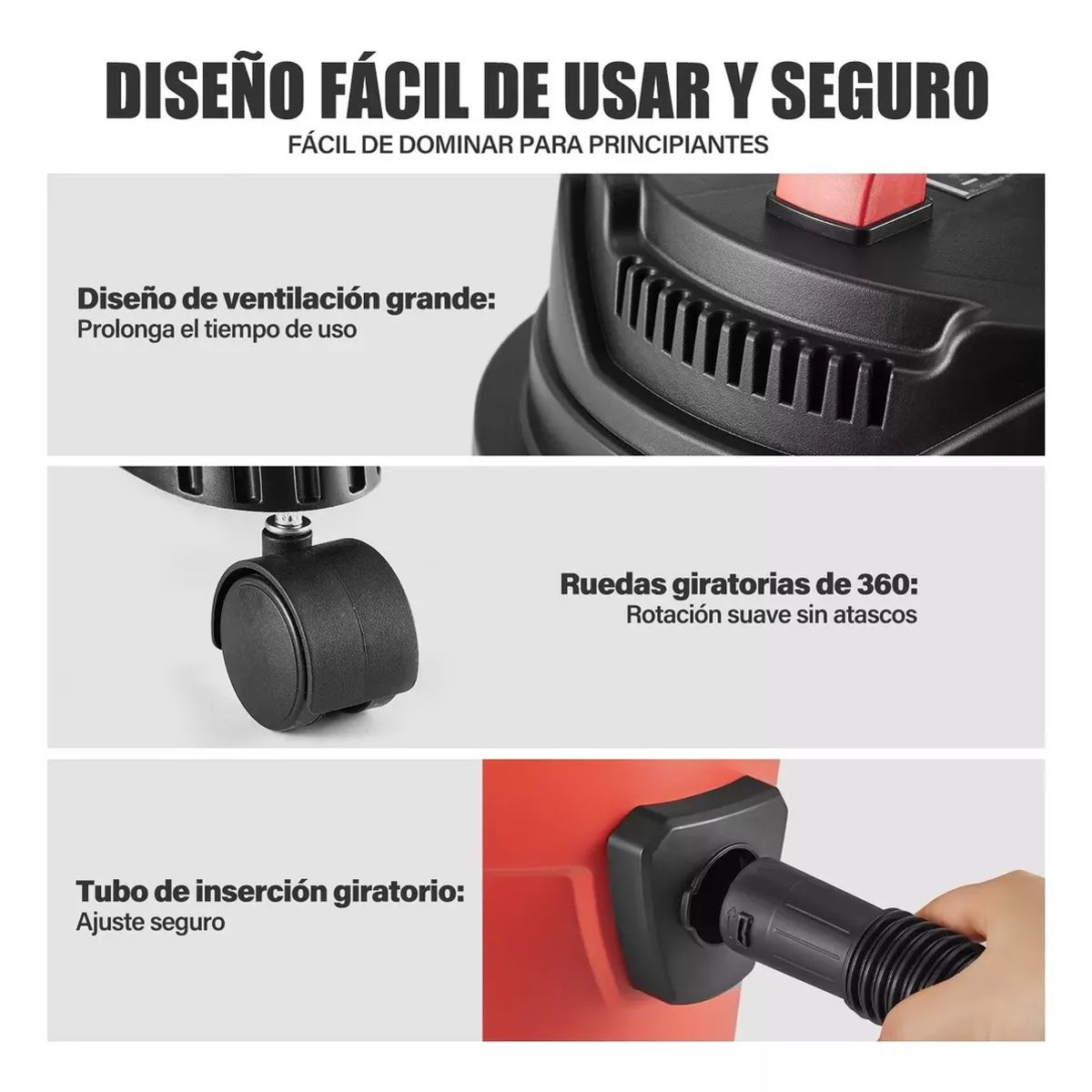 DISEÑO FÁCIL DE USAR Y SEGURO
FÁCIL DE DOMINAR PARA PRINCIPIANTES

Diseño de ventilación grande:
Prolonga el tiempo de uso

Ruedas giratorias de 360:
Rotación suave sin atascos

Tubo de inserción giratorio:
Ajuste seguro