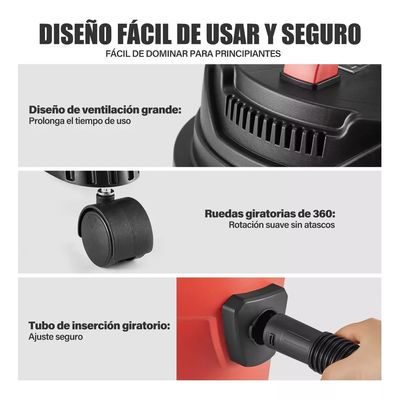 DISEÑO FÁCIL DE USAR Y SEGURO
FÁCIL DE DOMINAR PARA PRINCIPIANTES

Diseño de ventilación grande:
Prolonga el tiempo de uso

Ruedas giratorias de 360:
Rotación suave sin atascos

Tubo de inserción giratorio:
Ajuste seguro