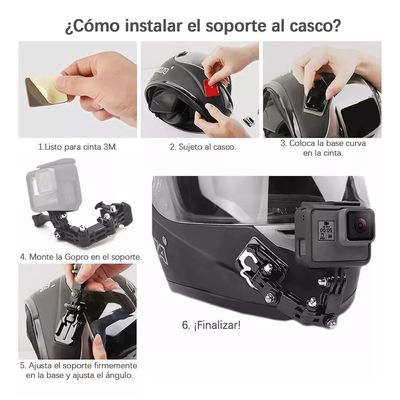 ¿Cómo instalar el soporte al casco?

1.Listo para cinta 3M.

2. Sujeto al casco.

3. Coloca la base curva en la cinta.

4. Monte la Gopro en el soporte.

5. Ajusta el soporte firmemente en la base y ajusta el ángulo.

6. ¡Finalizar!