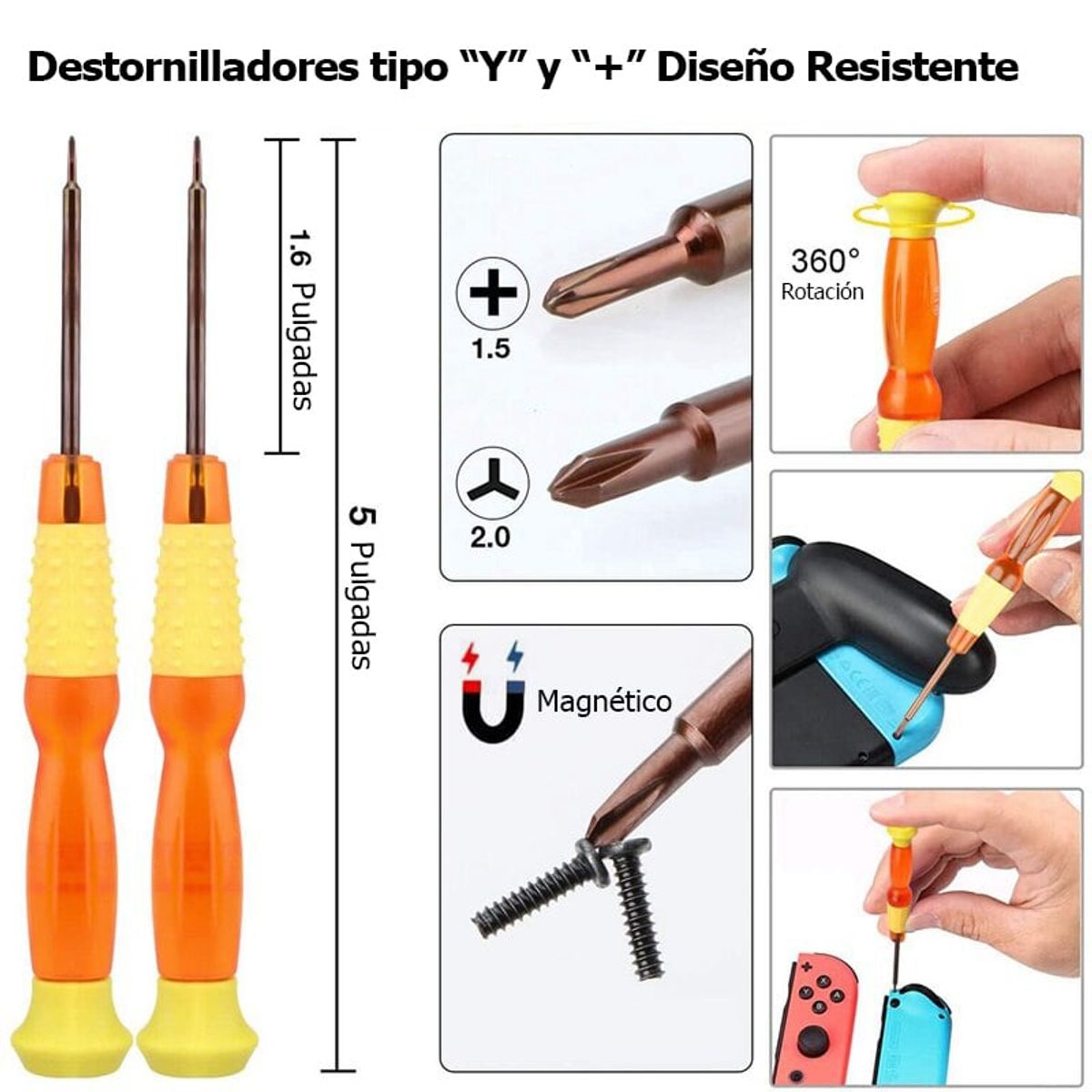 Destornilladores tipo “Y” y “+” Diseño Resistente

1.6 Pulgadas

5 Pulgadas

1.5

2.0

Magnético

360°
Rotación