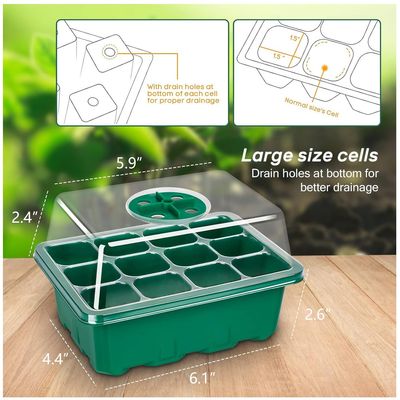 With drain holes at bottom of each cell for proper drainage

1.5"

1.5"

Normal size's Cell

Large size cells

Drain holes at bottom for better drainage

5.9"

2.4"

2.6"

4.4"

6.1"