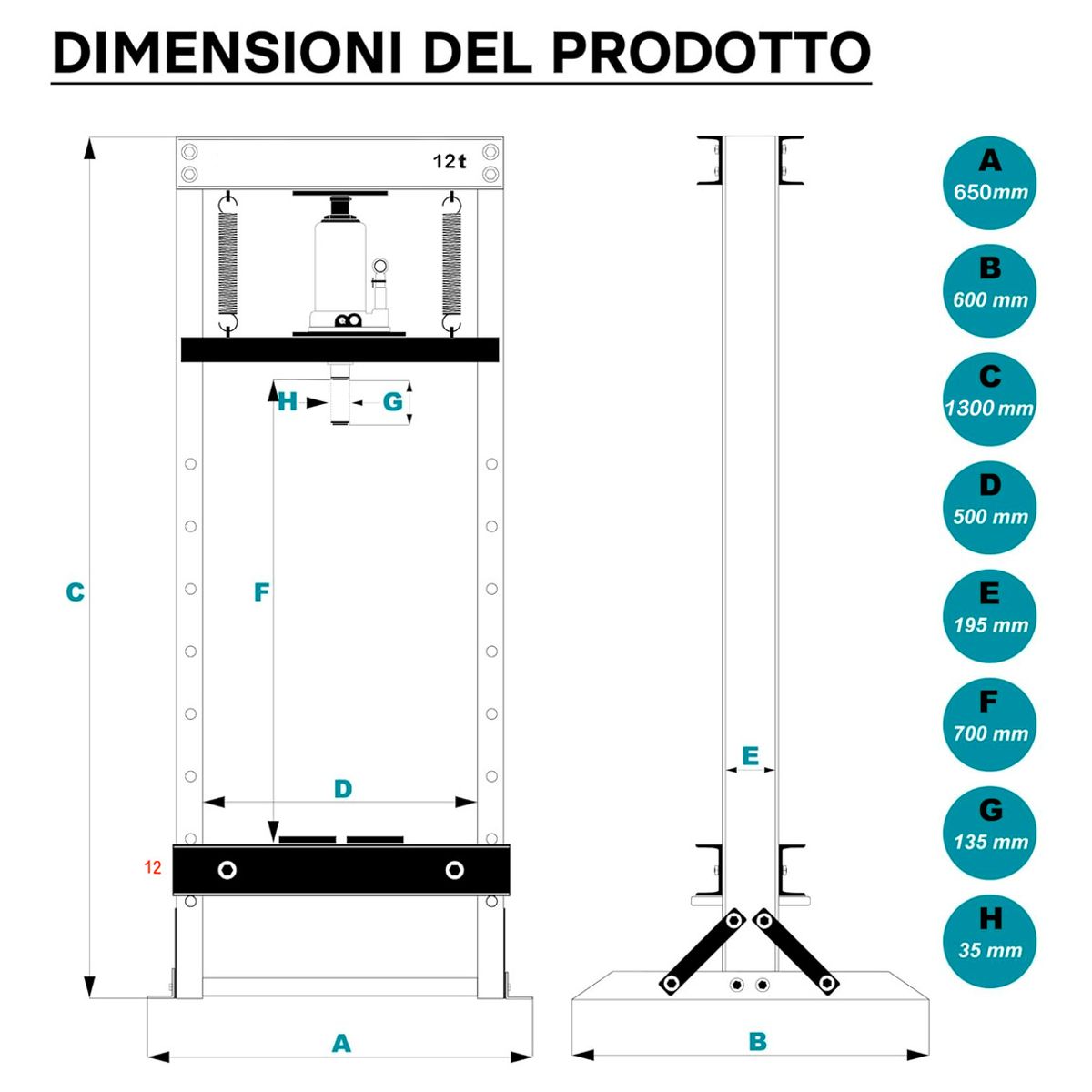 DIMENSIONI DEL PRODOTTO

12t

H

G

C

F

D

12

A

E

B

A
650mm

B
600 mm

C
1300 mm

D
500 mm

E
195 mm

F
700 mm

G
135 mm

H
35 mm