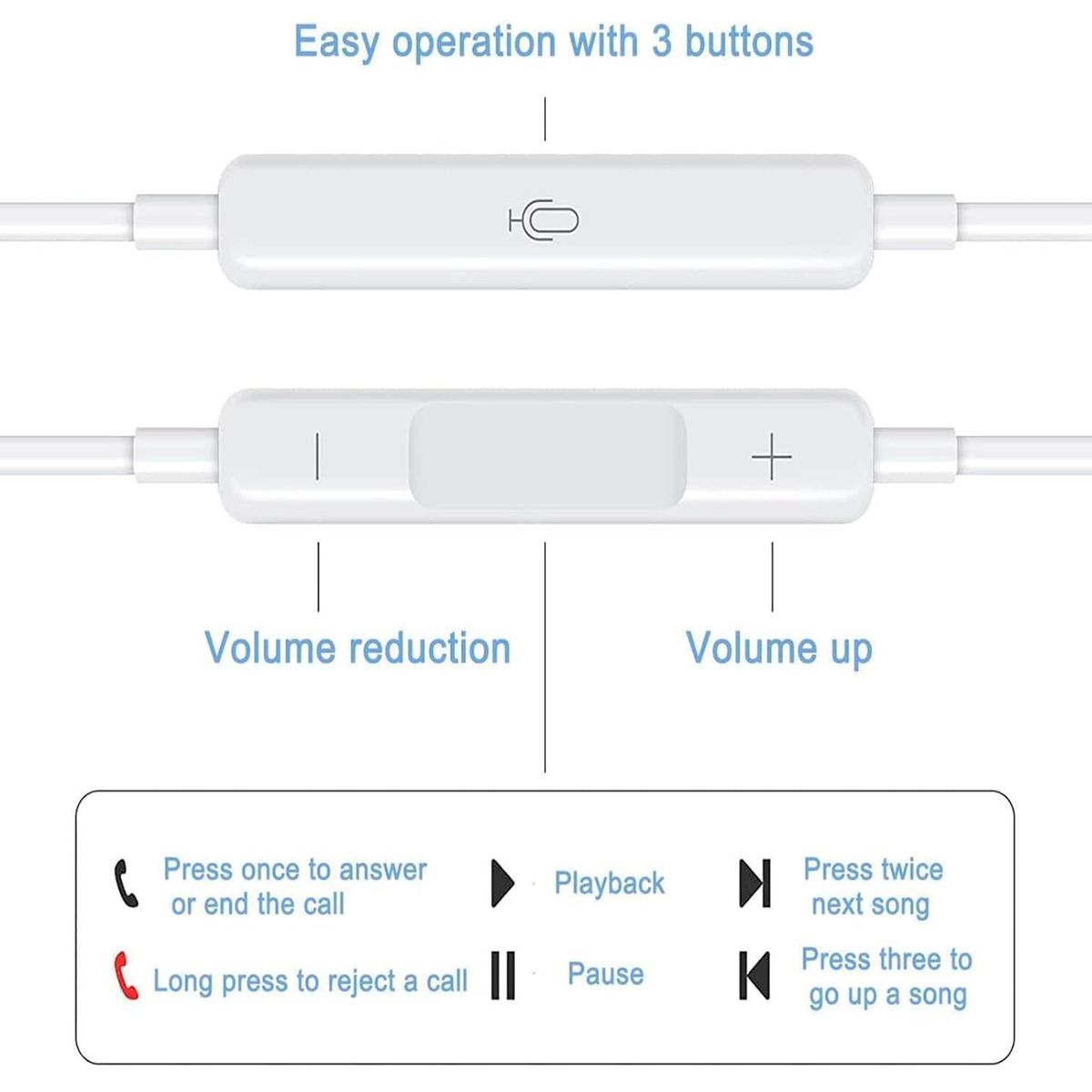 Easy operation with 3 buttons

Volume reduction

Volume up

Press once to answer or end the call

Long press to reject a call

Playback

Pause

Press twice next song

Press three to go up a song