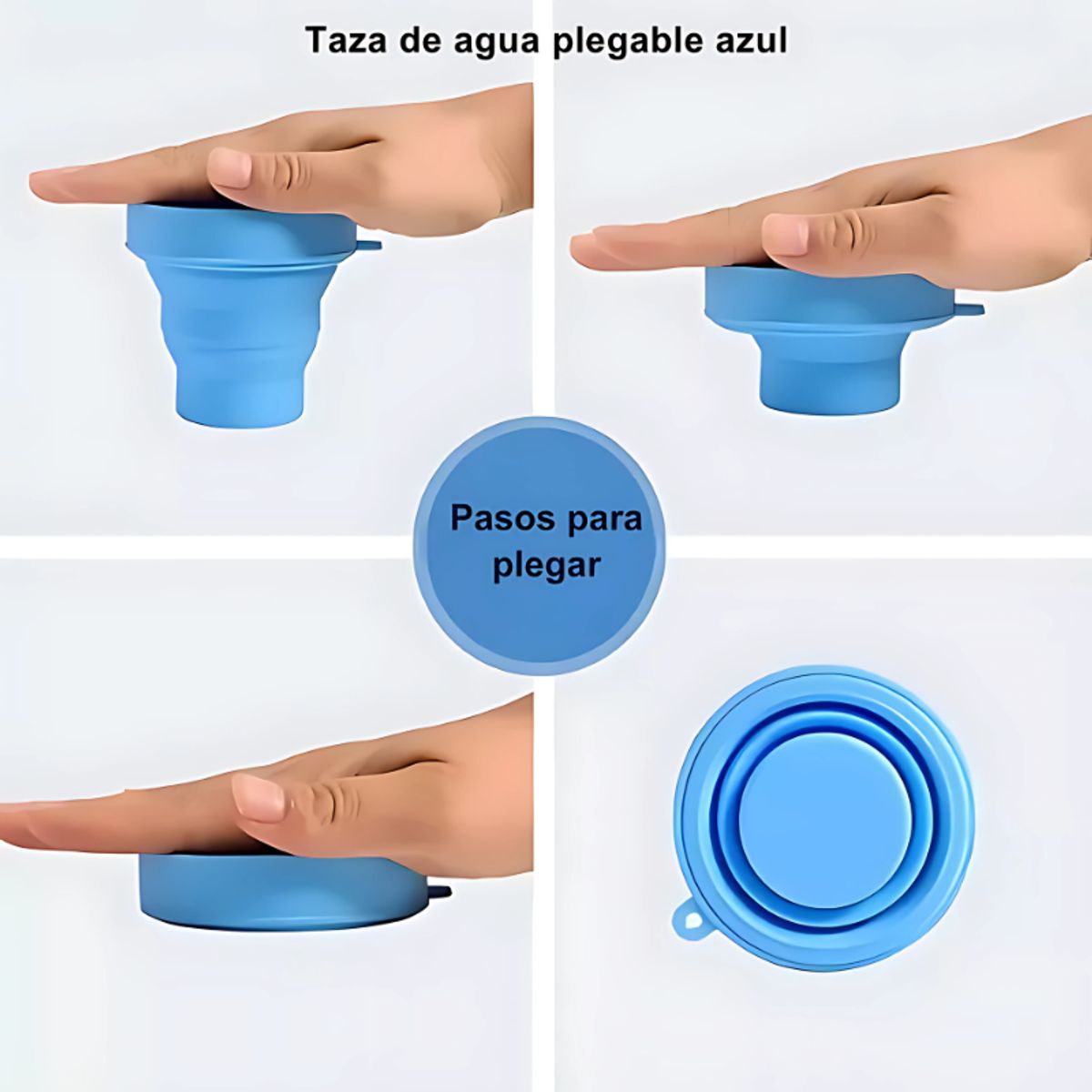 Taza de agua plegable azul

Pasos para plegar