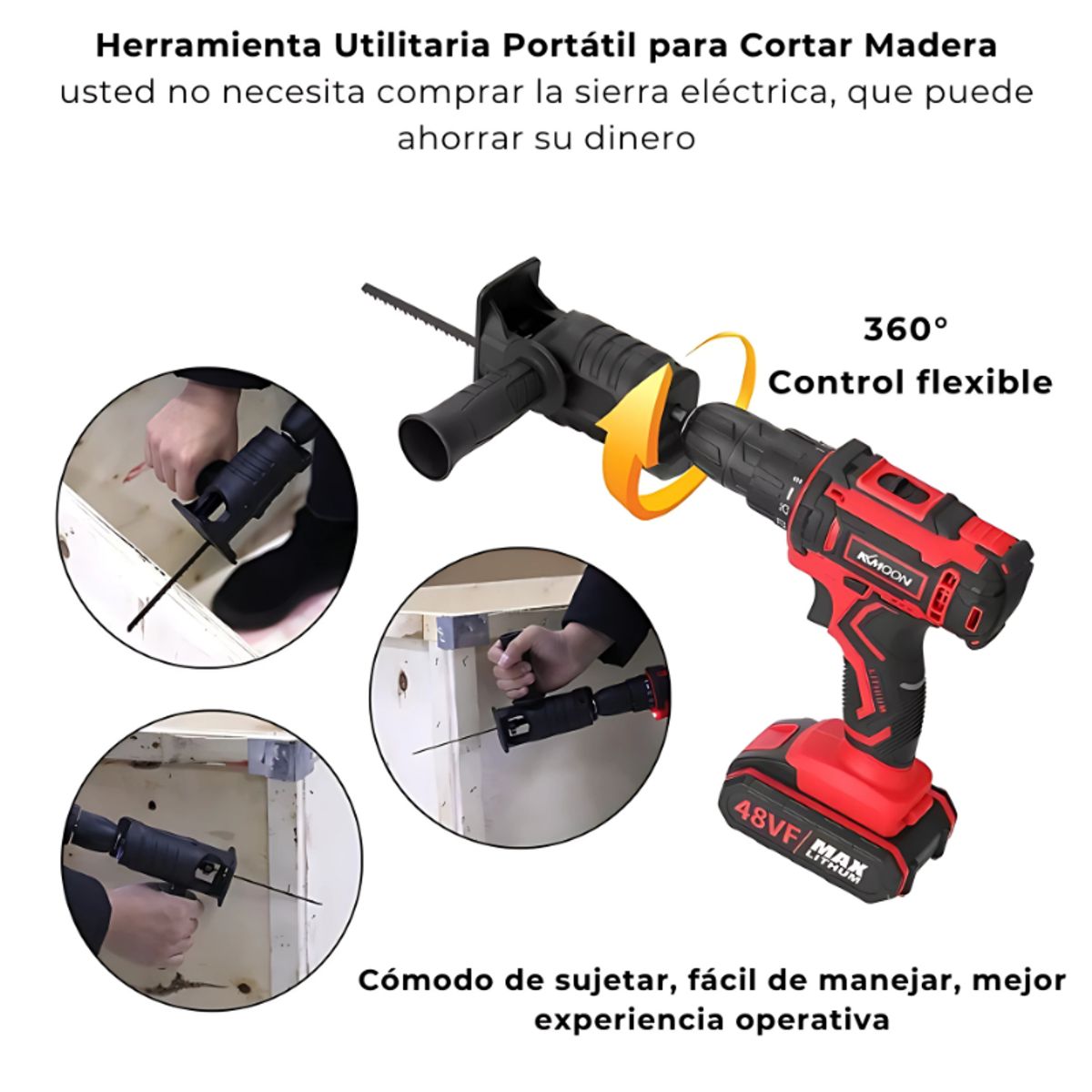 Herramienta Utilitaria Portátil para Cortar Madera
usted no necesita comprar la sierra eléctrica, que puede ahorrar su dinero

360°
Control flexible

KKMOON

48VF MAX LITHUM

Cómodo de sujetar, fácil de manejar, mejor experiencia operativa