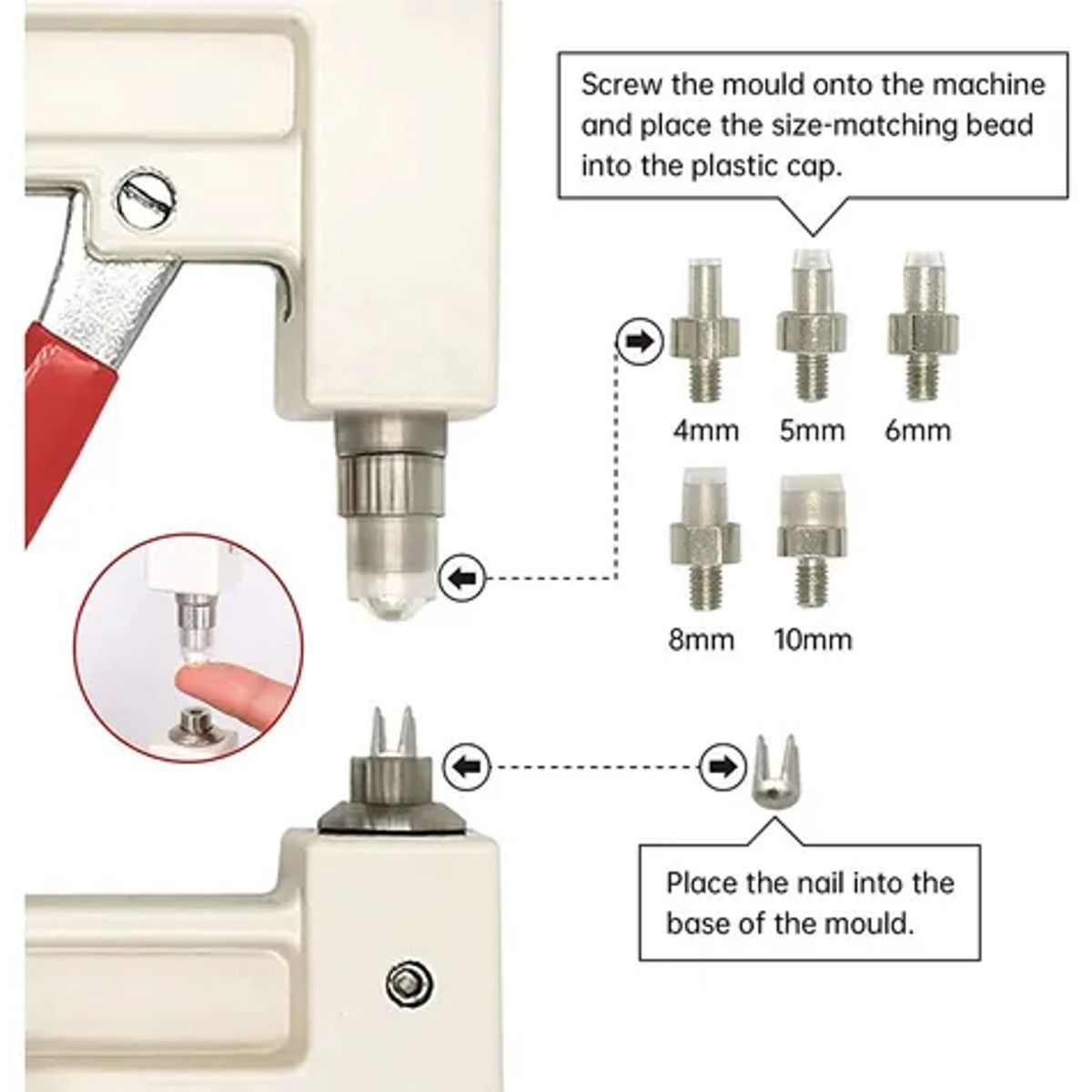 Screw the mould onto the machine and place the size-matching bead into the plastic cap.

4mm
5mm
6mm
8mm
10mm

Place the nail into the base of the mould.