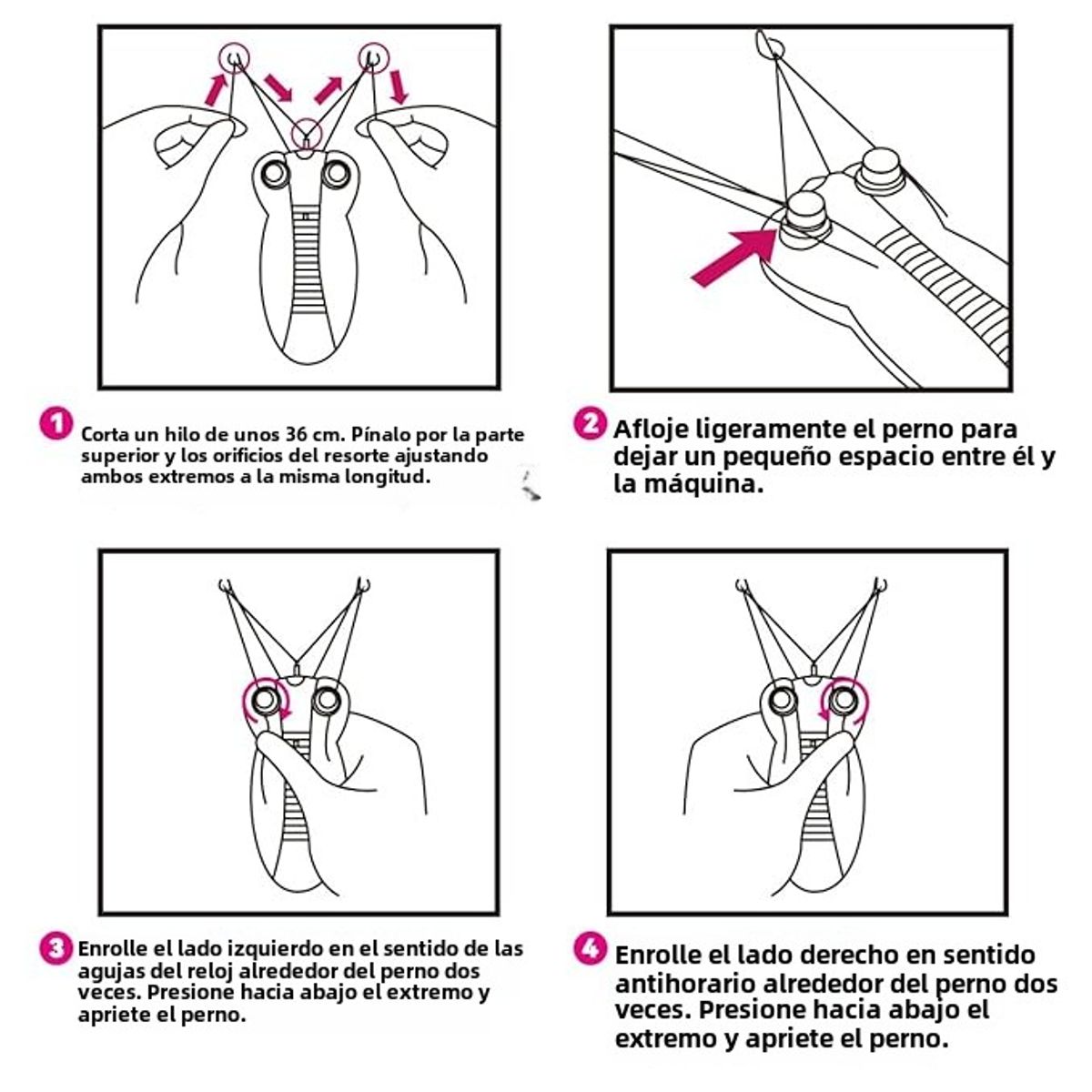 1 Corta un hilo de unos 36 cm. Pínalo por la parte superior y los orificios del resorte ajustando ambos extremos a la misma longitud.

2 Afloje ligeramente el perno para dejar un pequeño espacio entre él y la máquina.

3 Enrolle el lado izquierdo en el sentido de las agujas del reloj alrededor del perno dos veces. Presione hacia abajo el extremo y apriete el perno.

4 Enrolle el lado derecho en sentido antihorario alrededor del perno dos veces. Presione hacia abajo el extremo y apriete el perno.