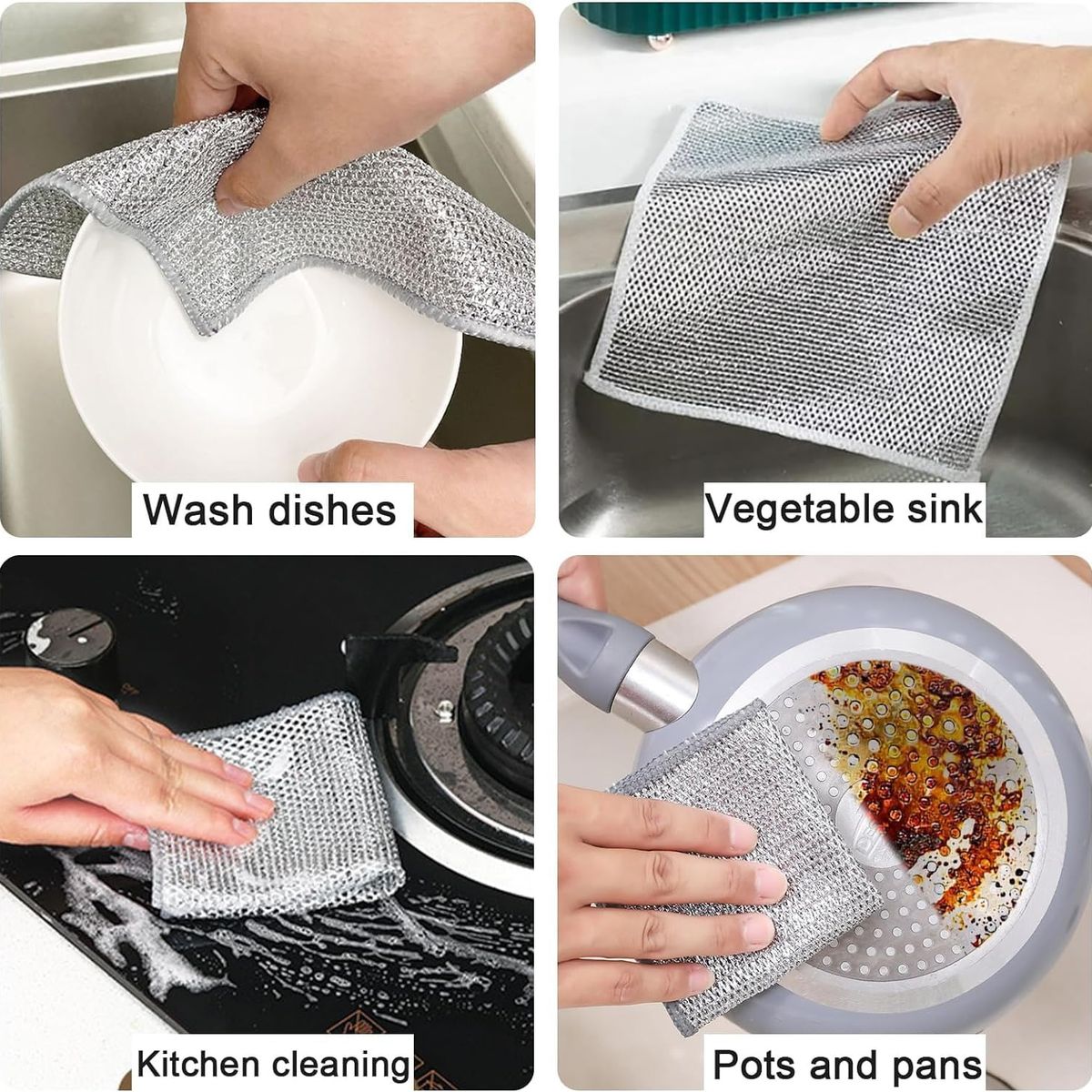 Wash dishes

Vegetable sink

Kitchen cleaning

Pots and pans