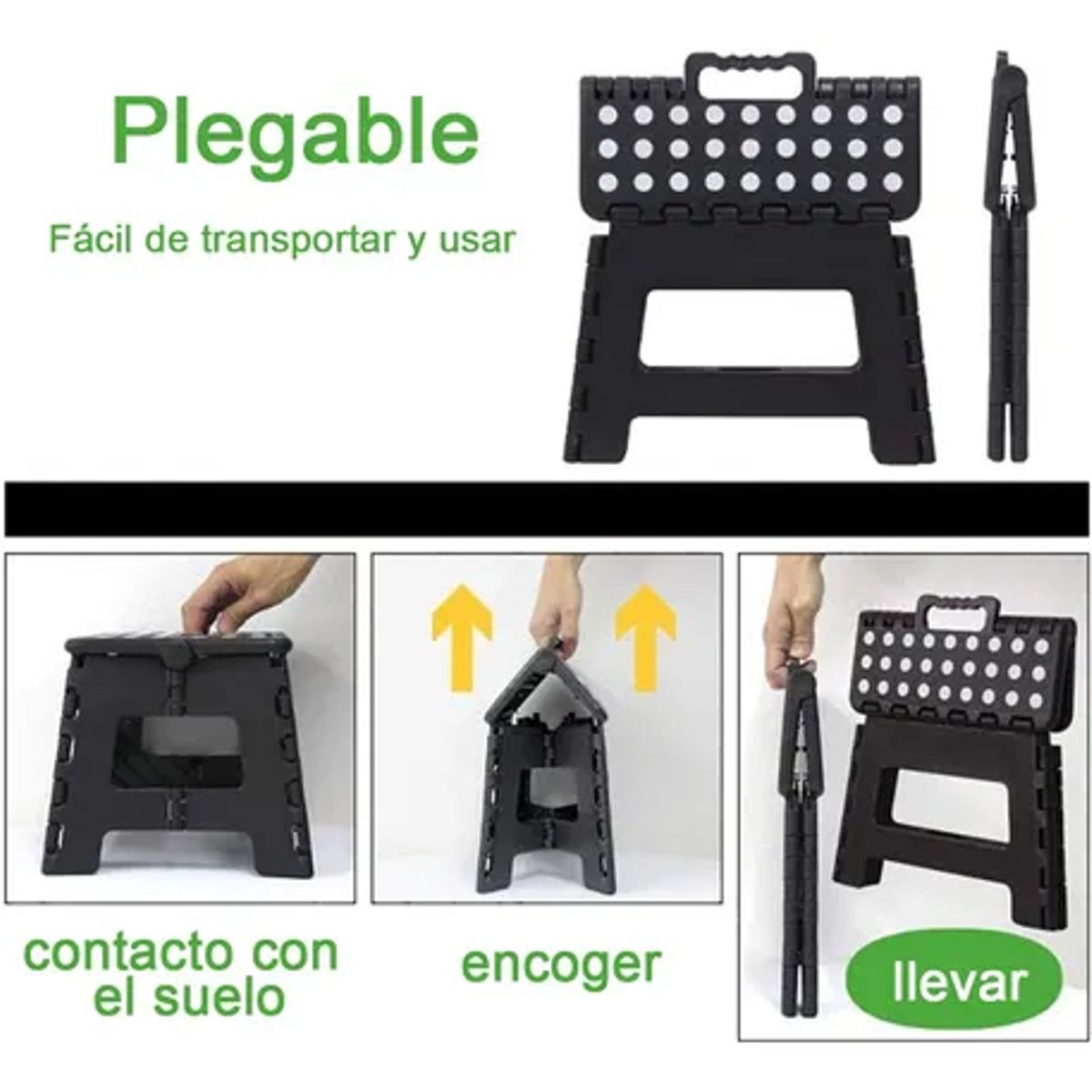 Plegable

Fácil de transportar y usar

contacto con el suelo

encoger

llevar