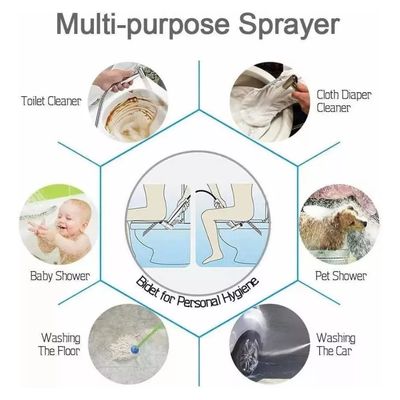 Multi-purpose Sprayer

Toilet Cleaner

Cloth Diaper Cleaner

Baby Shower

Bidet for Personal Hygiene

Pet Shower

Washing The Floor

Washing The Car