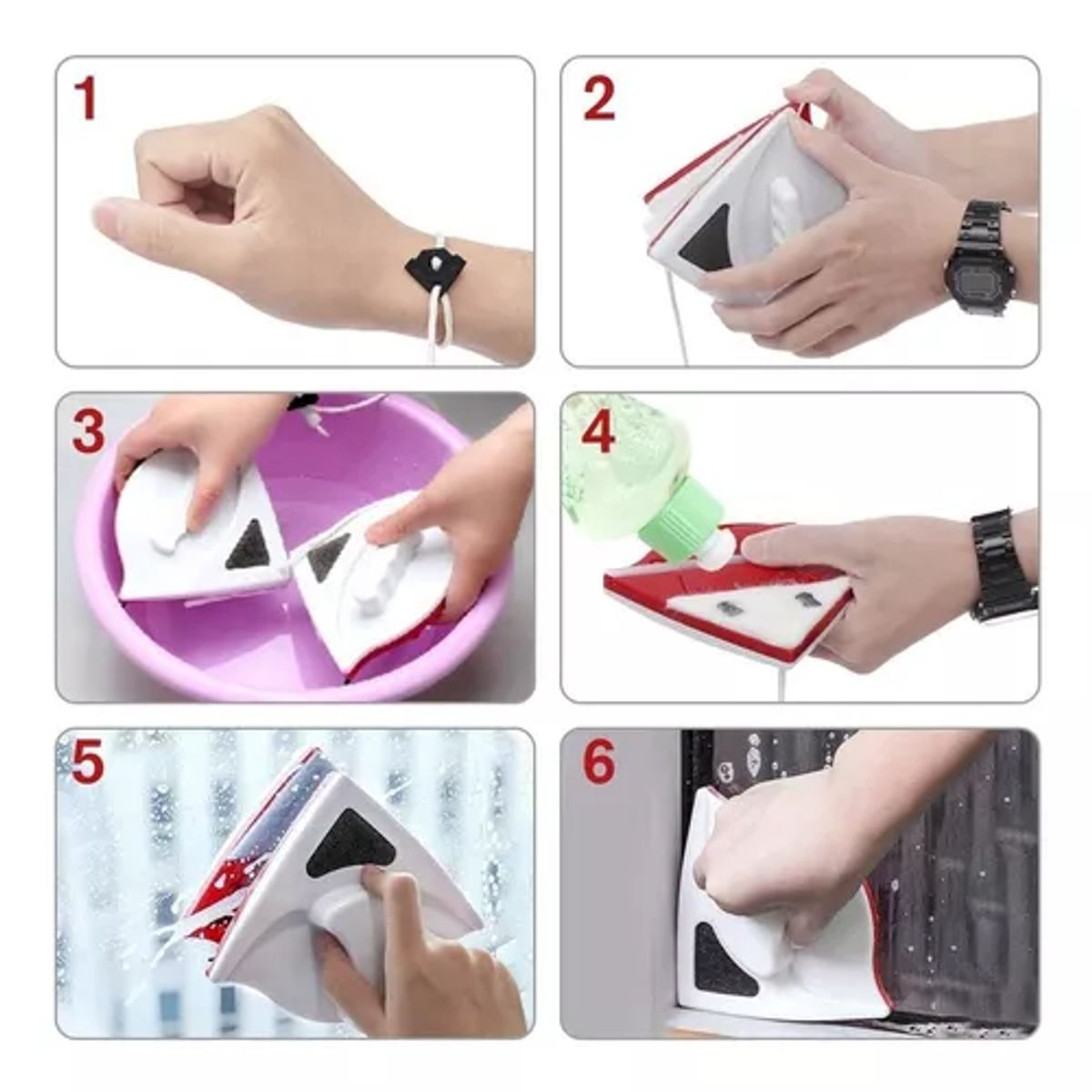 1

2

3

4

5

6