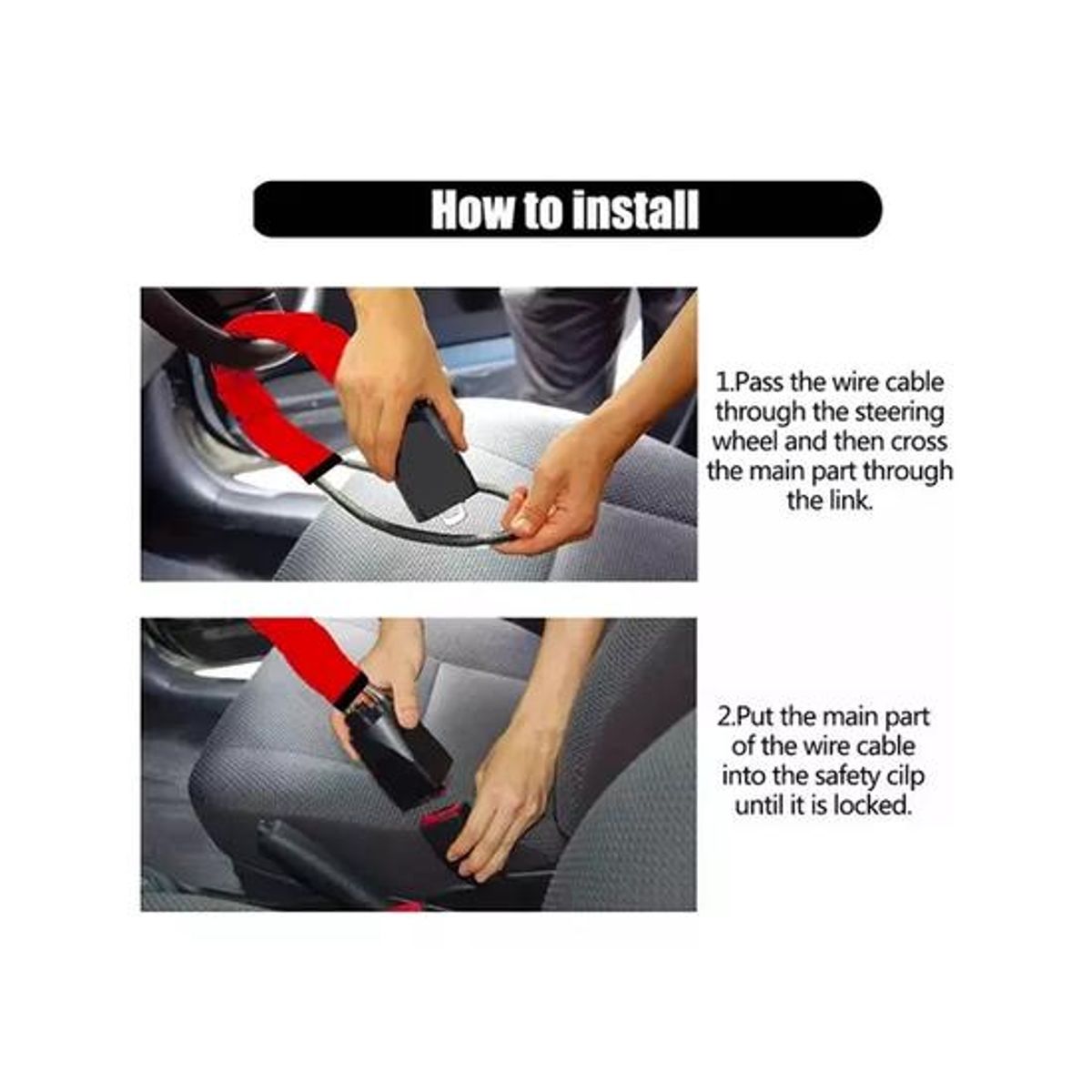 How to install

1.Pass the wire cable through the steering wheel and then cross the main part through the link.

2.Put the main part of the wire cable into the safety cilp until it is locked.