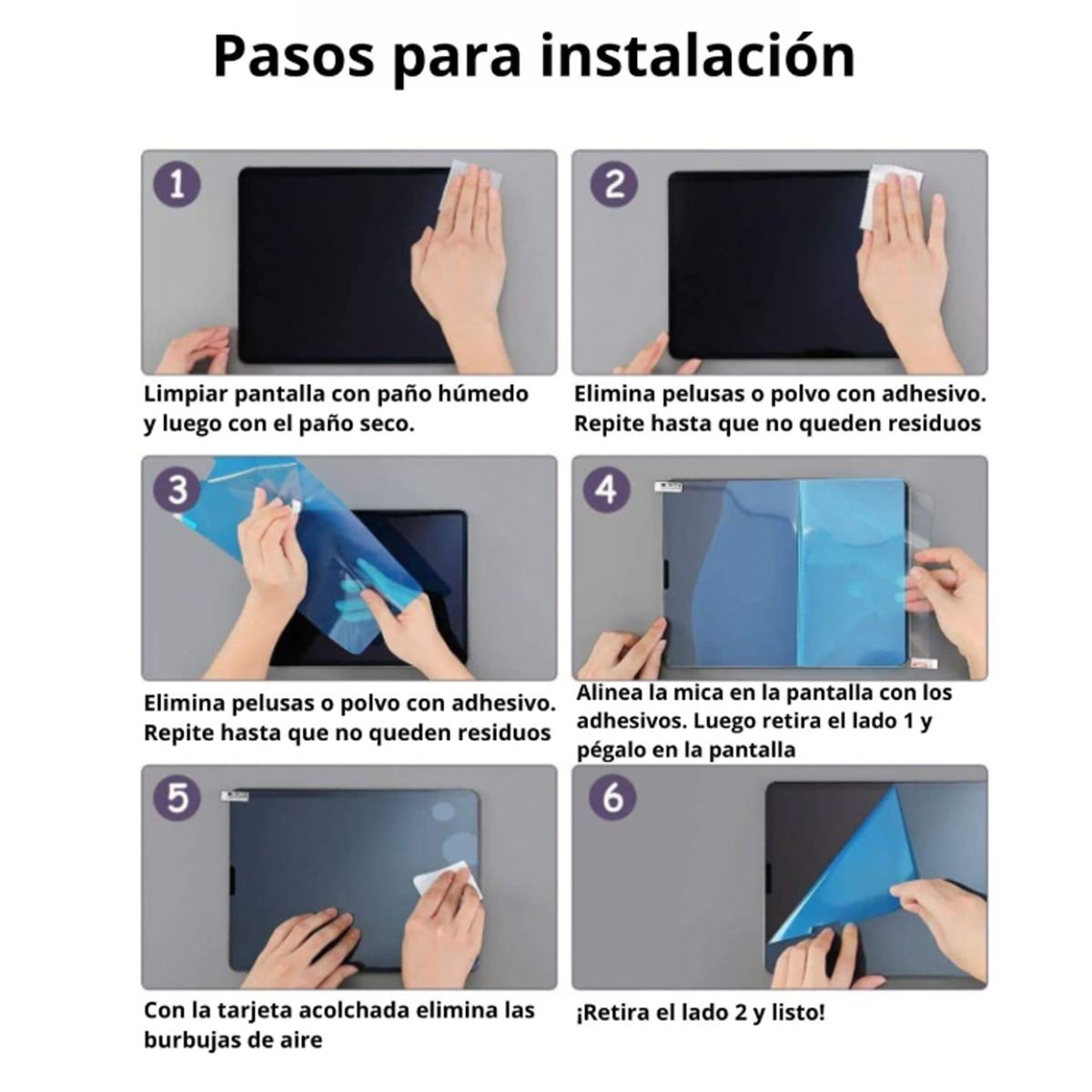 Pasos para instalación

1

Limpiar pantalla con paño húmedo y luego con el paño seco.

2

Elimina pelusas o polvo con adhesivo. Repite hasta que no queden residuos

3

Elimina pelusas o polvo con adhesivo. Repite hasta que no queden residuos

4

Alinea la mica en la pantalla con los adhesivos. Luego retira el lado 1 y pégalo en la pantalla

5

Con la tarjeta acolchada elimina las burbujas de aire

6

¡Retira el lado 2 y listo!