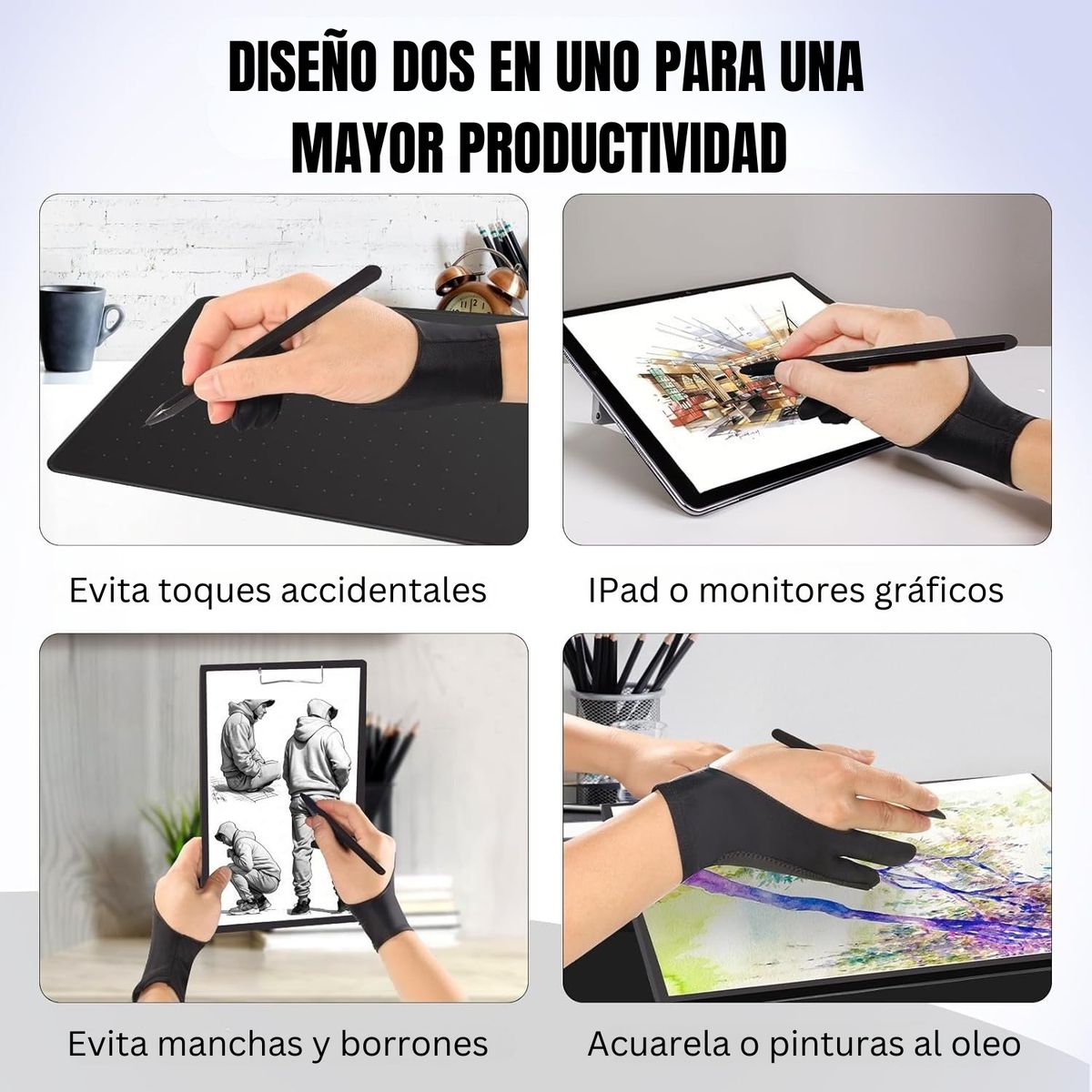 DISEÑO DOS EN UNO PARA UNA MAYOR PRODUCTIVIDAD

Evita toques accidentales

IPad o monitores gráficos

Evita manchas y borrones

Acuarela o pinturas al oleo