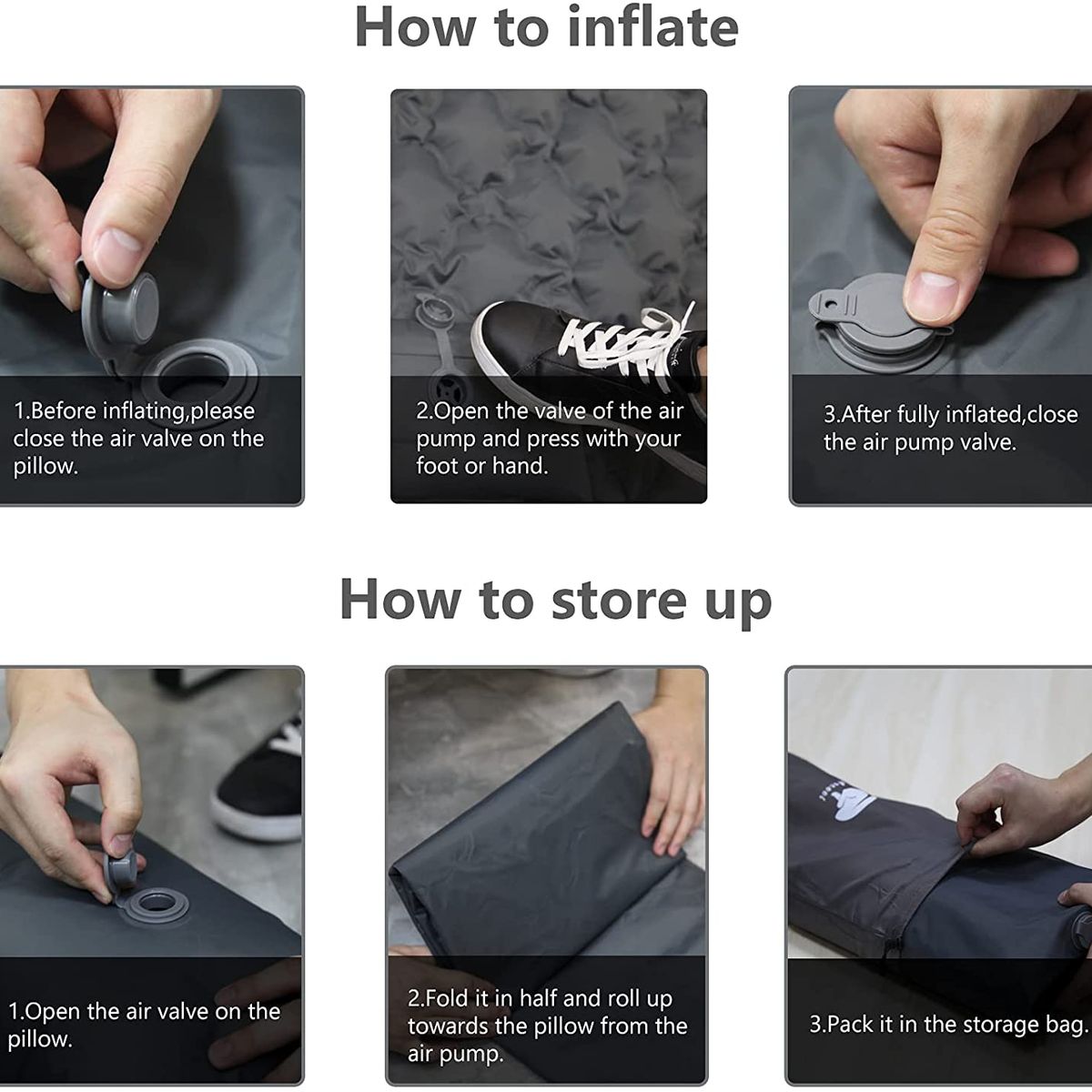 How to inflate

1.Before inflating,please close the air valve on the pillow.

2.Open the valve of the air pump and press with your foot or hand.

3.After fully inflated,close the air pump valve.

How to store up

1.Open the air valve on the pillow.

2.Fold it in half and roll up towards the pillow from the air pump.

3.Pack it in the storage bag.