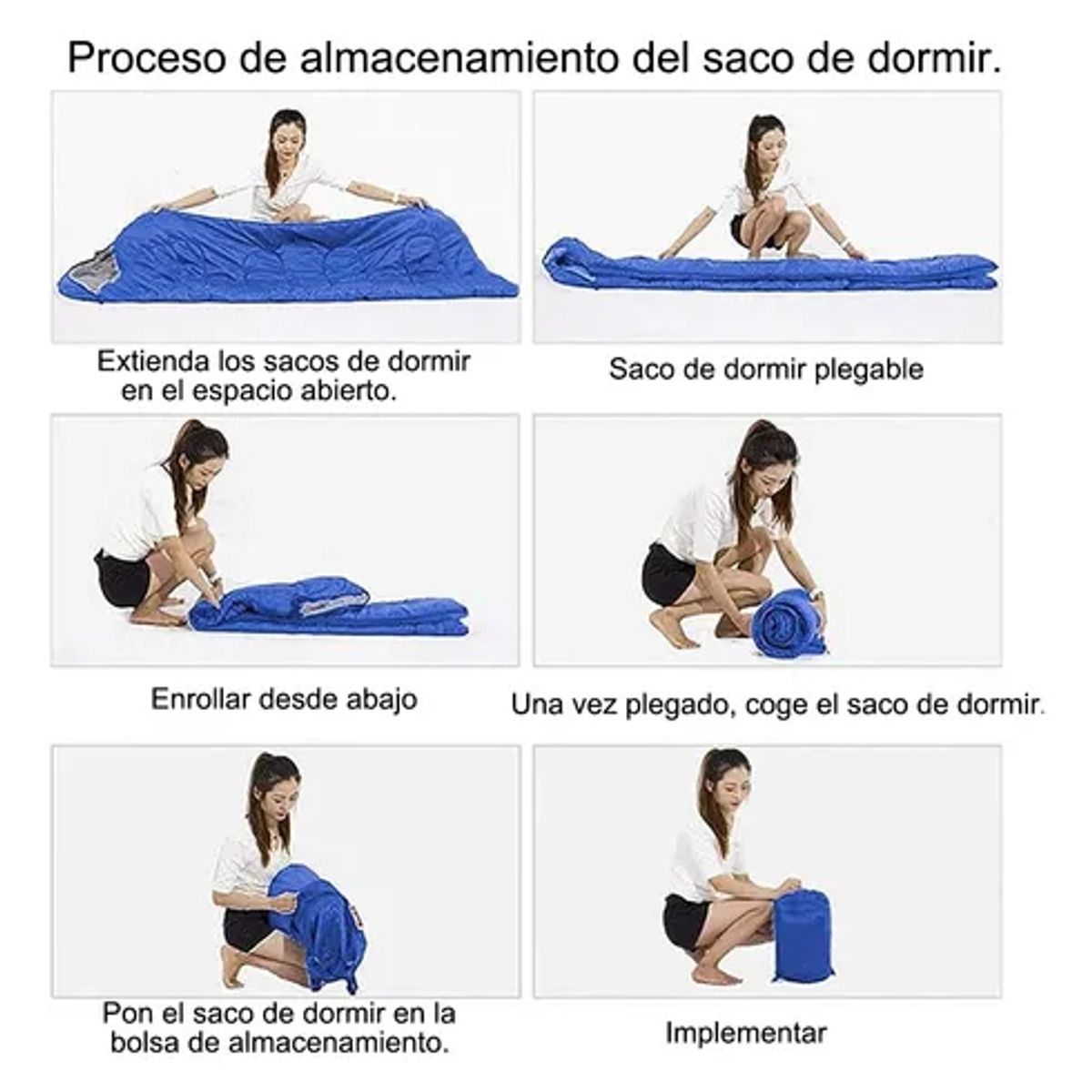 Proceso de almacenamiento del saco de dormir.

Extienda los sacos de dormir en el espacio abierto.

Saco de dormir plegable

Enrollar desde abajo

Una vez plegado, coge el saco de dormir.

Pon el saco de dormir en la bolsa de almacenamiento.

Implementar