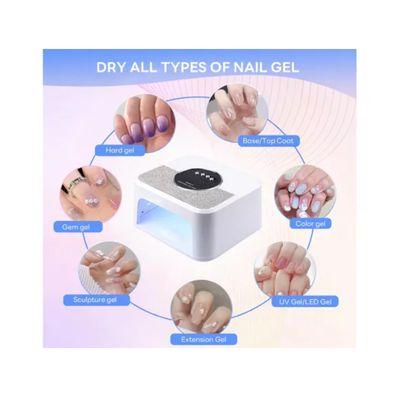 DRY ALL TYPES OF NAIL GEL

Hard gel

Base/Top Coat

Gem gel

Color gel

Sculpture gel

UV Gel/LED Gel

Extension Gel