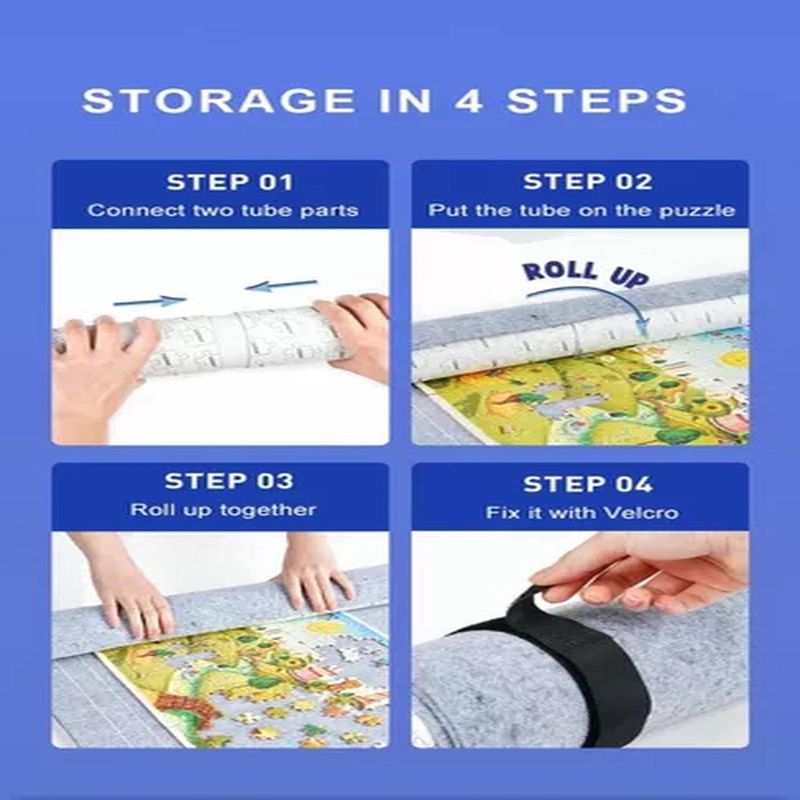 STORAGE IN 4 STEPS

STEP 01
Connect two tube parts

STEP 02
Put the tube on the puzzle

ROLL UP

STEP 03
Roll up together

STEP 04
Fix it with Velcro