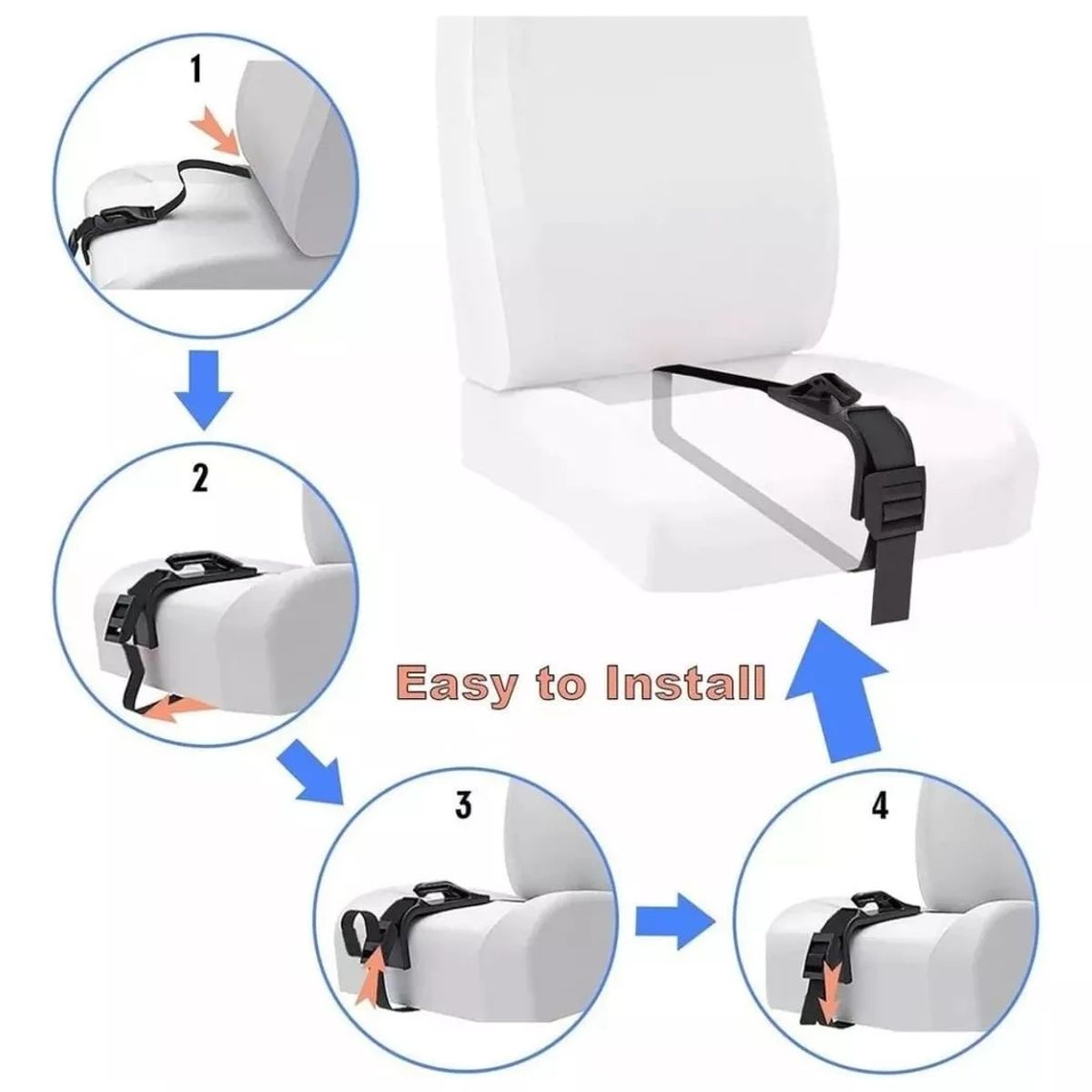 1

2

Easy to Install

3

4