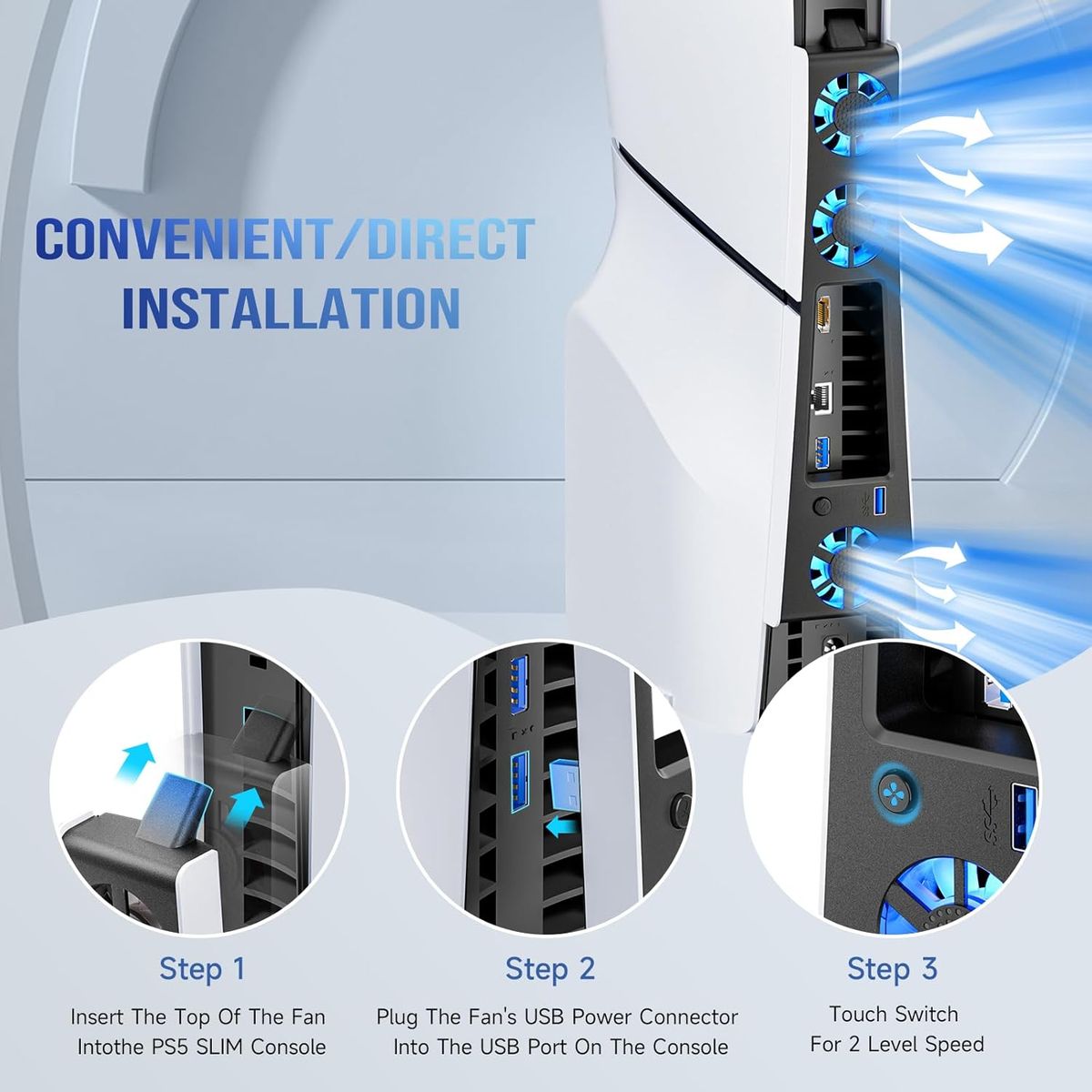 CONVENIENT/DIRECT INSTALLATION

Step 1
Insert The Top Of The Fan Intothe PS5 SLIM Console

Step 2
Plug The Fan's USB Power Connector Into The USB Port On The Console

Step 3
Touch Switch For 2 Level Speed