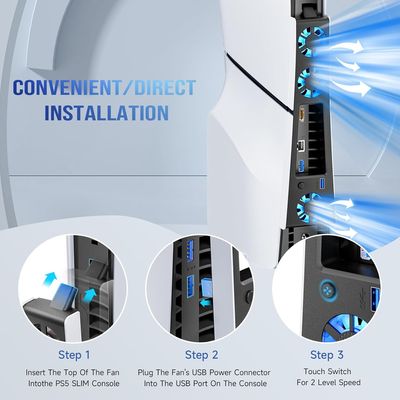 CONVENIENT/DIRECT INSTALLATION

Step 1
Insert The Top Of The Fan Intothe PS5 SLIM Console

Step 2
Plug The Fan's USB Power Connector Into The USB Port On The Console

Step 3
Touch Switch For 2 Level Speed