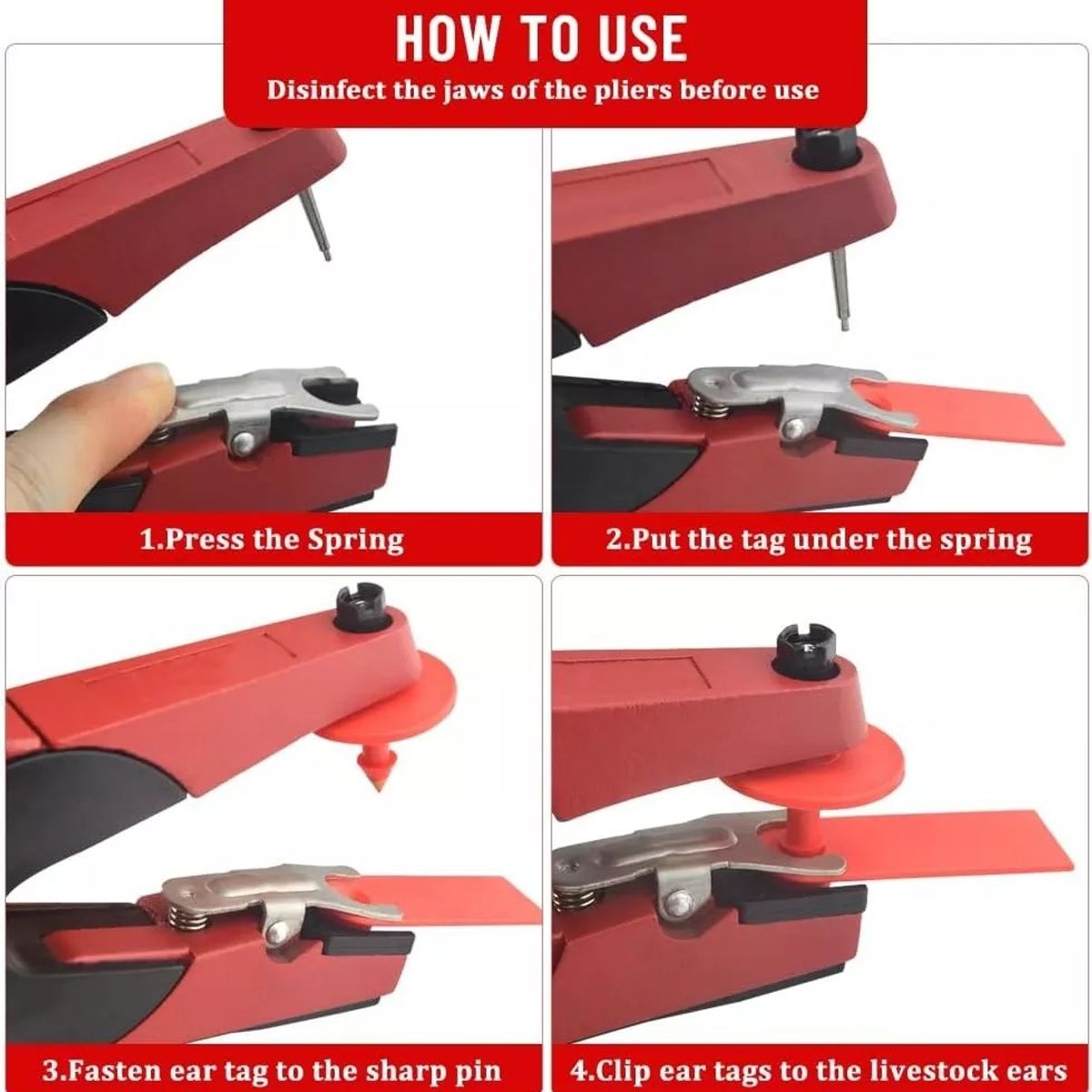 HOW TO USE

Disinfect the jaws of the pliers before use

1.Press the Spring

2.Put the tag under the spring

3.Fasten ear tag to the sharp pin

4.Clip ear tags to the livestock ears