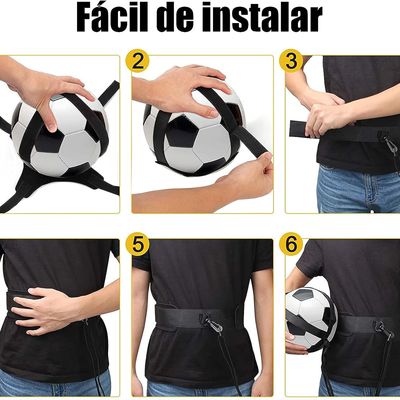 Fácil de instalar

2

3

5

6