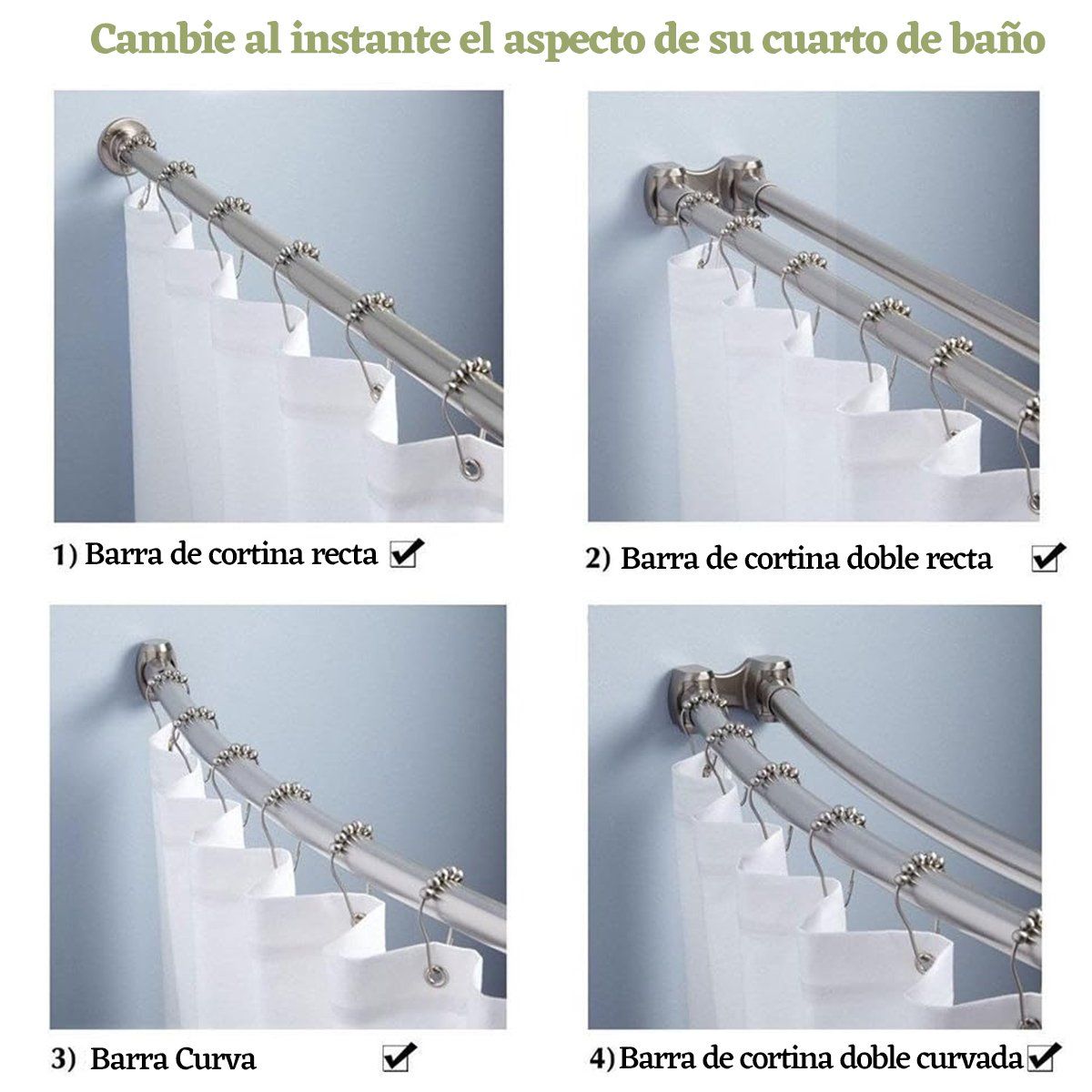 Cambie al instante el aspecto de su cuarto de baño

1) Barra de cortina recta ✔

2) Barra de cortina doble recta ✔

3) Barra Curva ✔

4) Barra de cortina doble curvada ✔