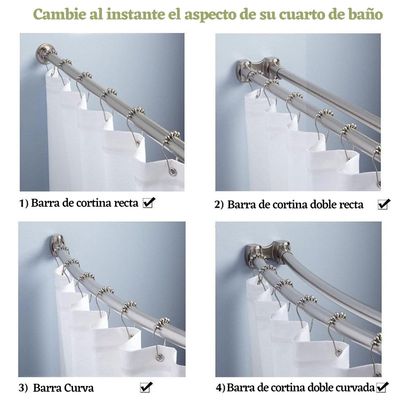 Cambie al instante el aspecto de su cuarto de baño

1) Barra de cortina recta ✔

2) Barra de cortina doble recta ✔

3) Barra Curva ✔

4) Barra de cortina doble curvada ✔