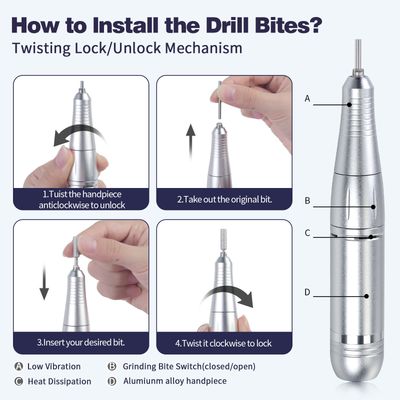 How to Install the Drill Bites?
Twisting Lock/Unlock Mechanism

1.Tuist the handpiece anticlockwise to unlock

2.Take out the original bit.

3.Insert your desired bit.

4.Twist it clockwise to lock

A

B

C

D

A Low Vibration
B Grinding Bite Switch(closed/open)
C Heat Dissipation
D Alumiunm alloy handpiece