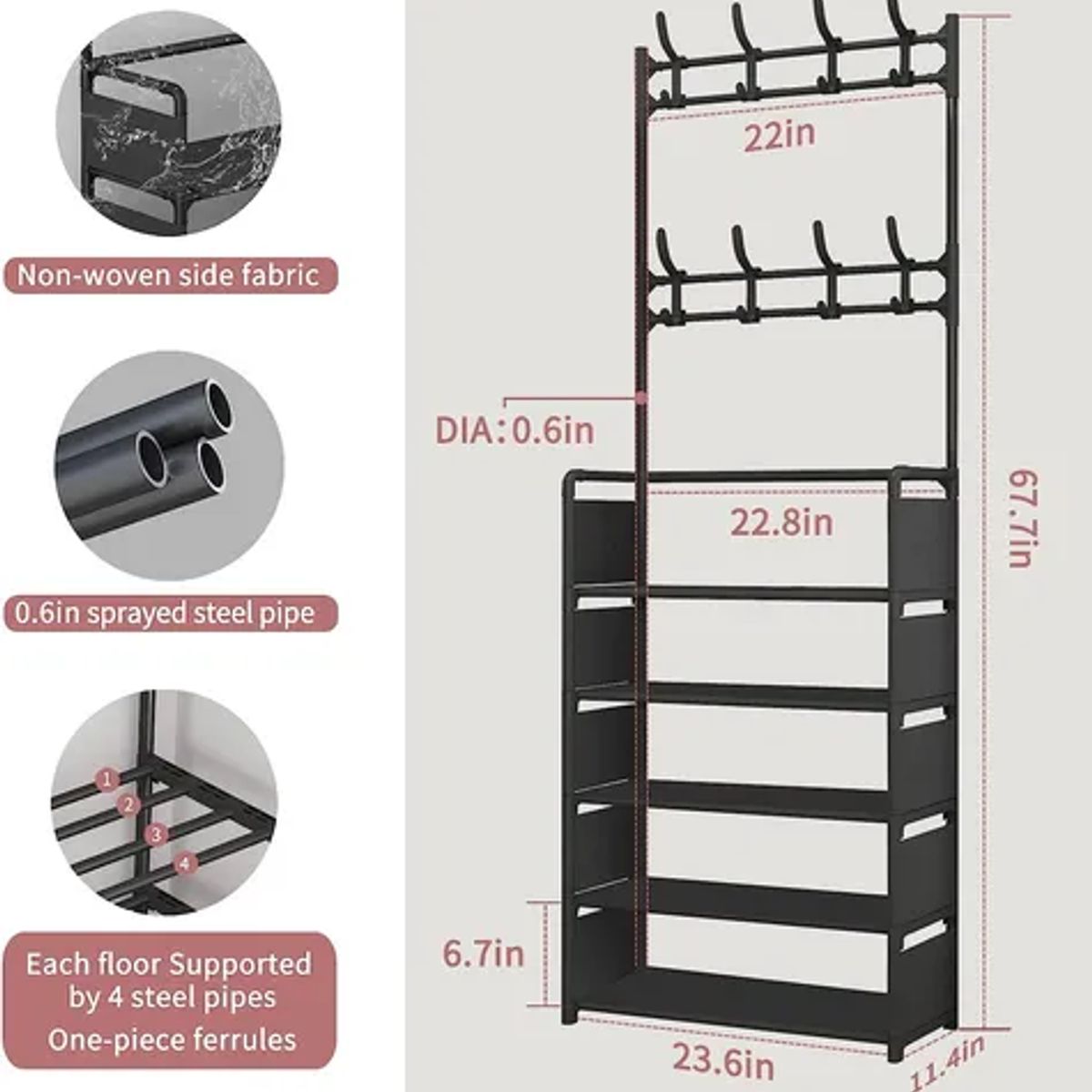 Non-woven side fabric

0.6in sprayed steel pipe

1
2
3
4

Each floor Supported by 4 steel pipes
One-piece ferrules

22in

DIA:0.6in

22.8in

67.7in

6.7in

23.6in

11.4in