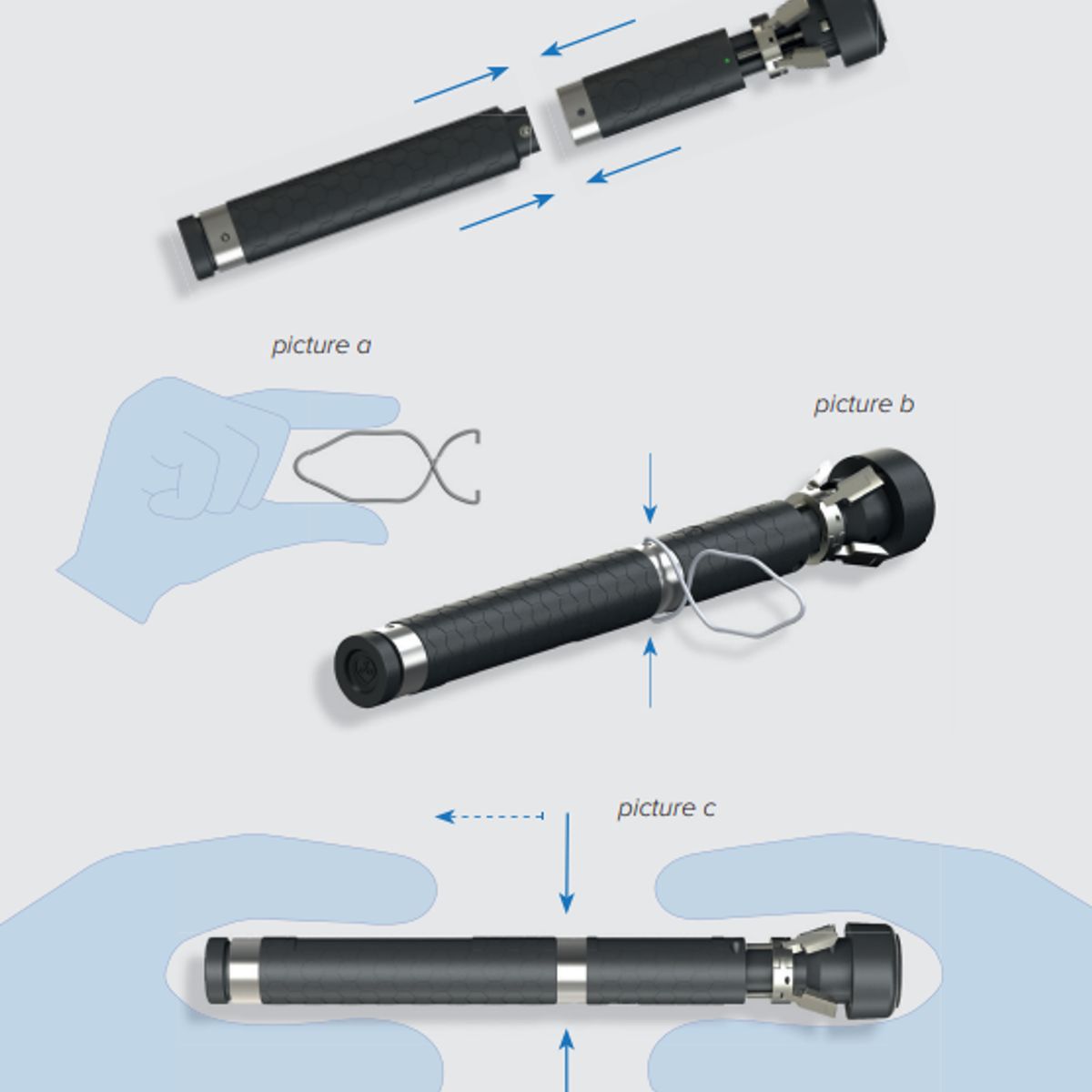 picture a

picture b

picture c