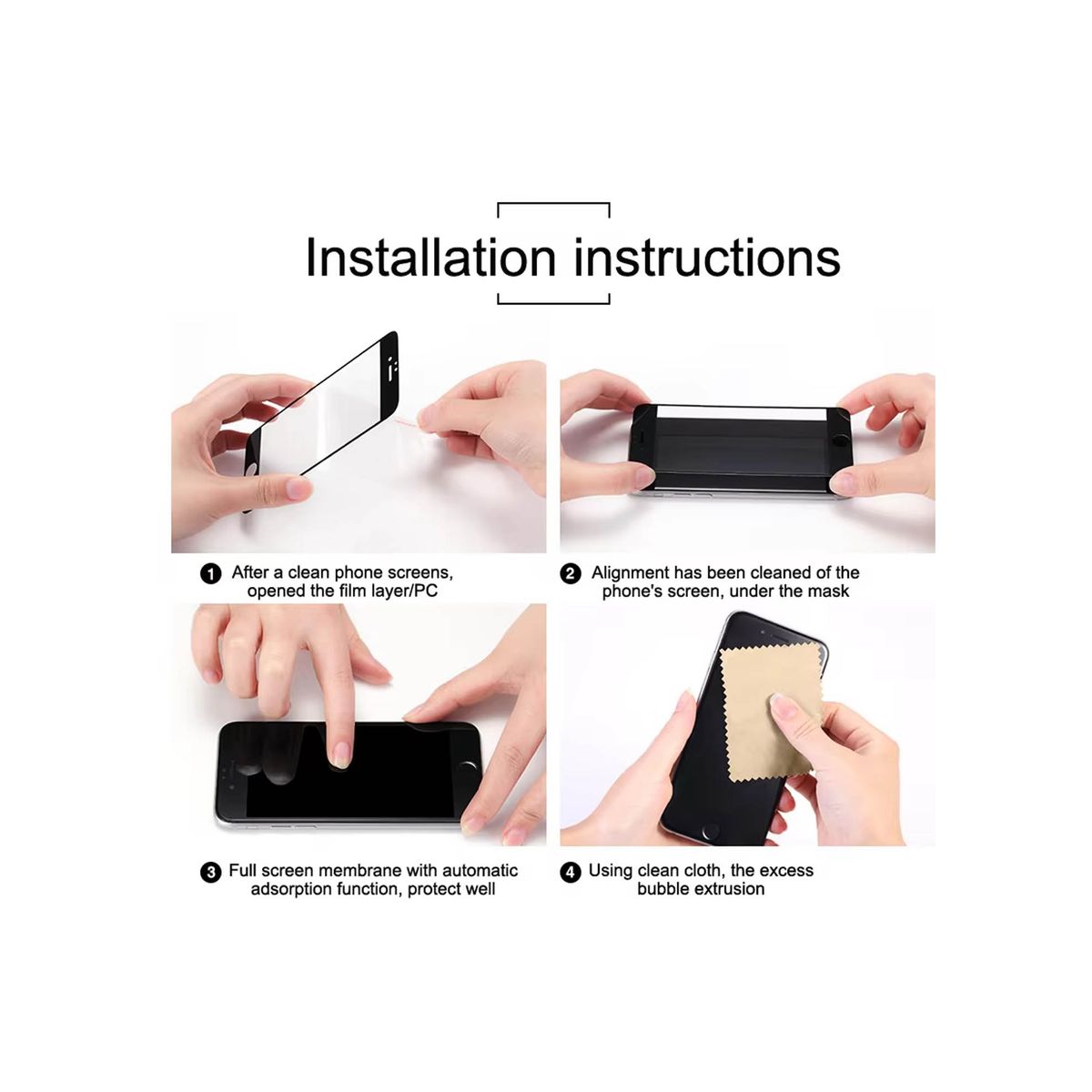 Installation instructions

1 After a clean phone screens, opened the film layer/PC

2 Alignment has been cleaned of the phone's screen, under the mask

3 Full screen membrane with automatic adsorption function, protect well

4 Using clean cloth, the excess bubble extrusion