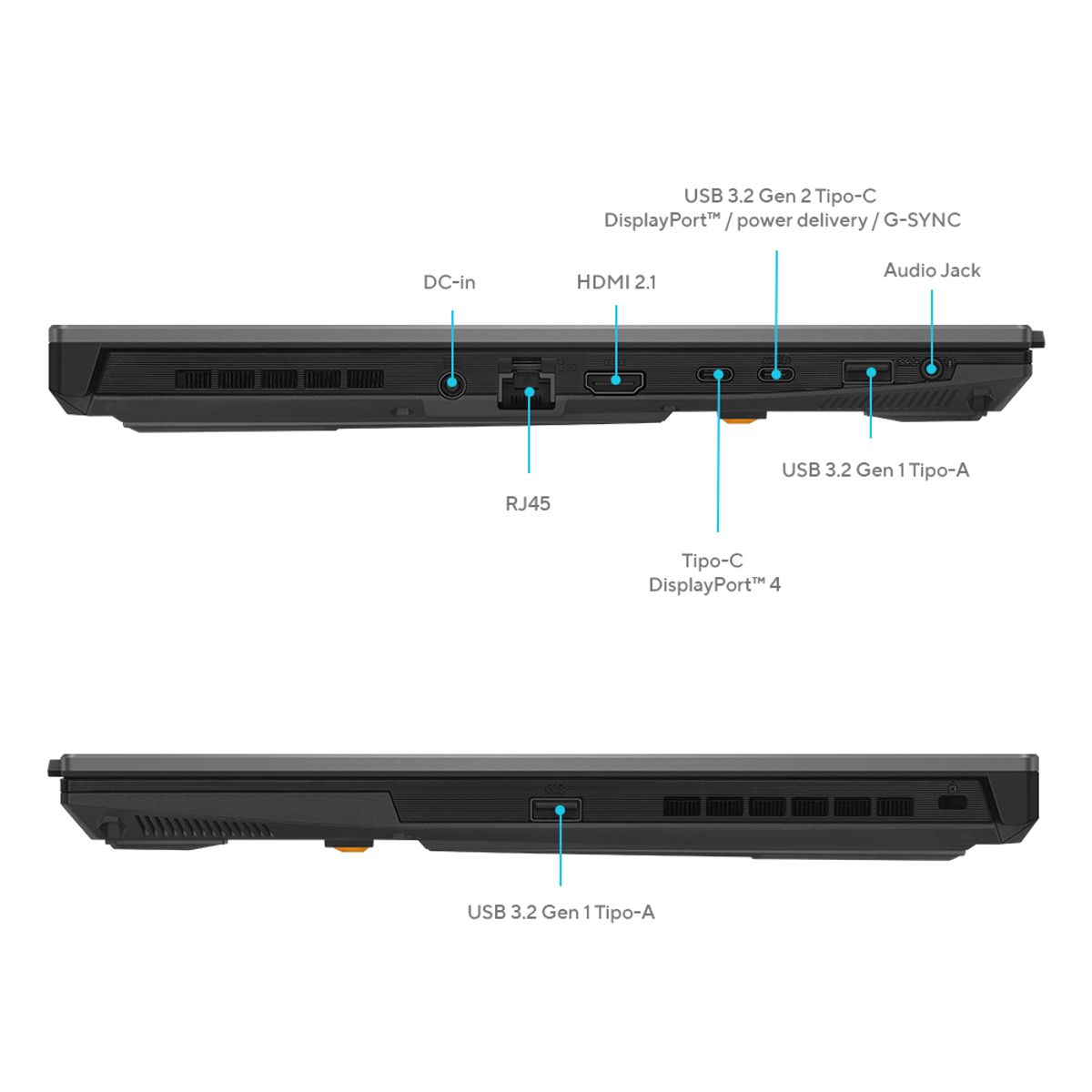 USB 3.2 Gen 2 Tipo-C
DisplayPort™ / power delivery / G-SYNC

DC-in

HDMI 2.1

Audio Jack

USB 3.2 Gen 1 Tipo-A

RJ45

Tipo-C
DisplayPort™ 4

USB 3.2 Gen 1 Tipo-A