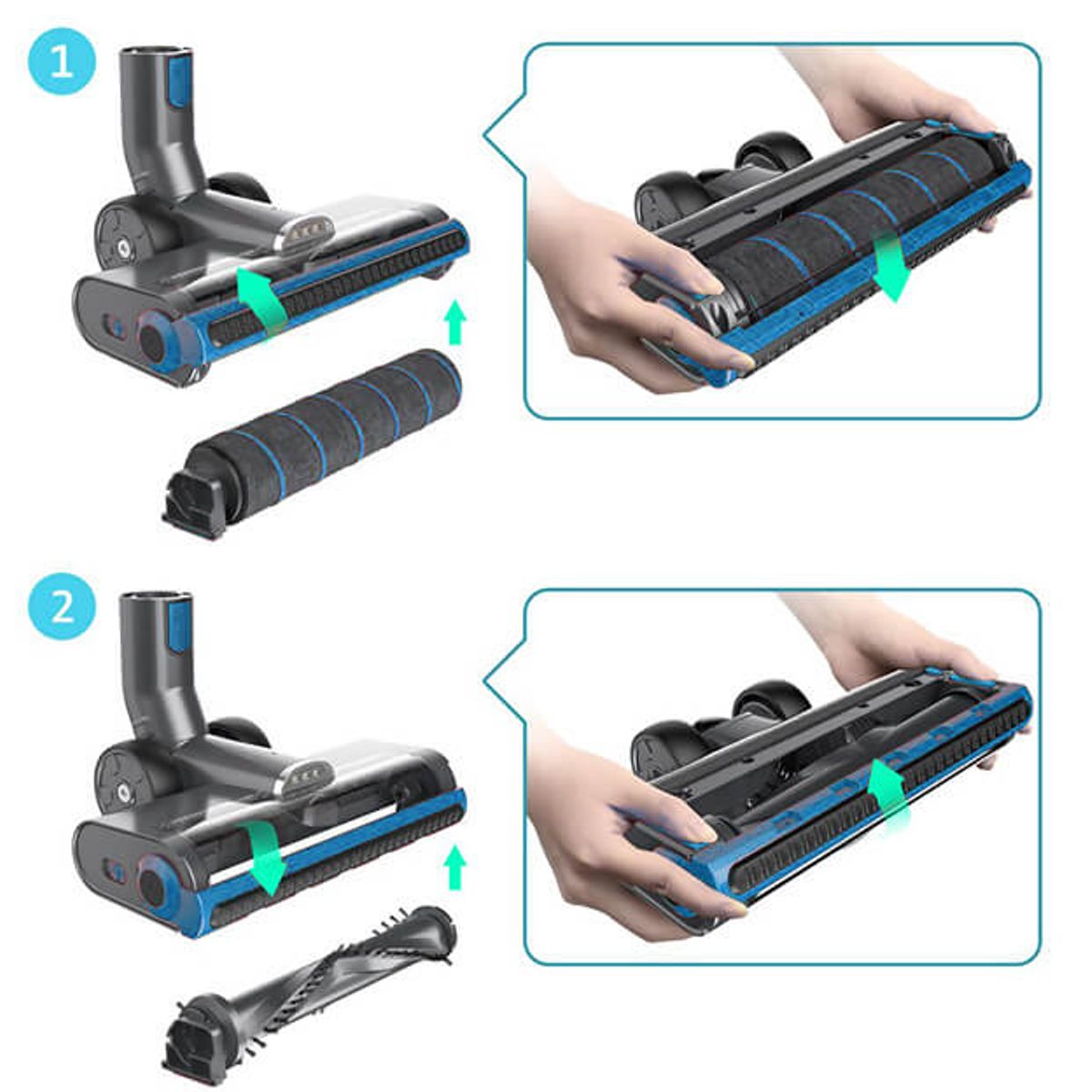 1

2