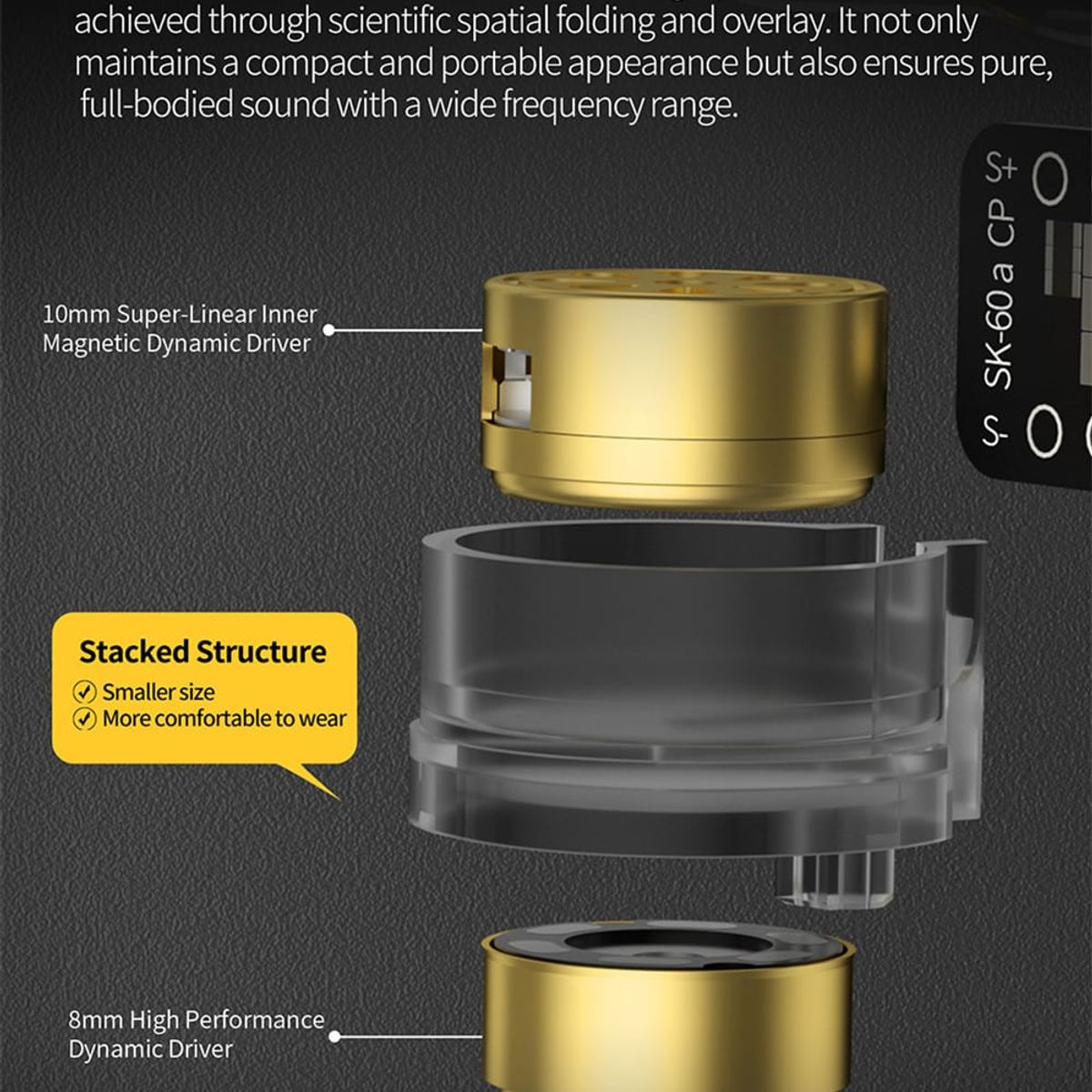 achieved through scientific spatial folding and overlay. It not only maintains a compact and portable appearance but also ensures pure, full-bodied sound with a wide frequency range.

S+
SK-60 a CP
S-

10mm Super-Linear Inner Magnetic Dynamic Driver

Stacked Structure
Smaller size
More comfortable to wear

8mm High Performance Dynamic Driver