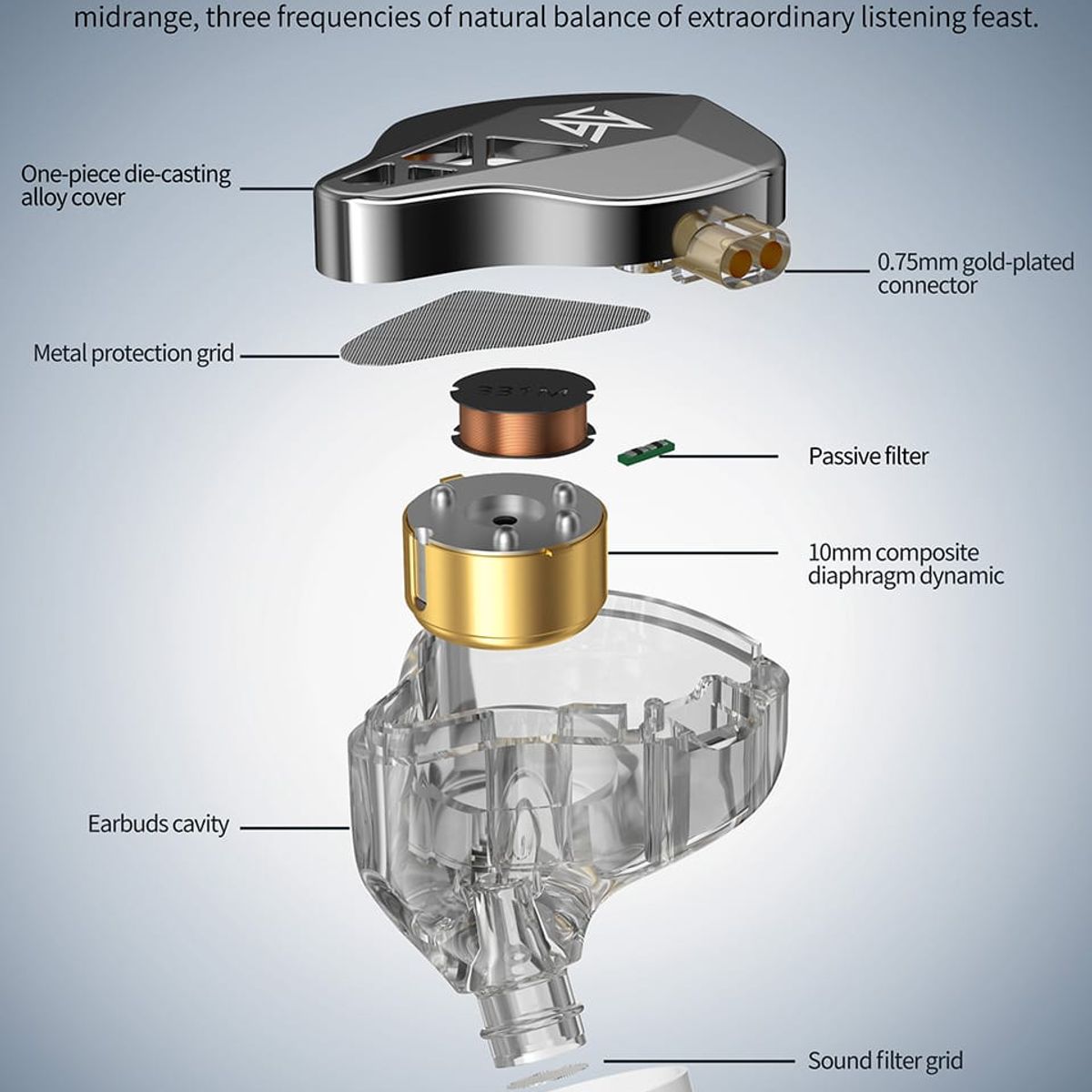 midrange, three frequencies of natural balance of extraordinary listening feast.

One-piece die-casting alloy cover

0.75mm gold-plated connector

Metal protection grid

Passive filter

10mm composite diaphragm dynamic

Earbuds cavity

Sound filter grid