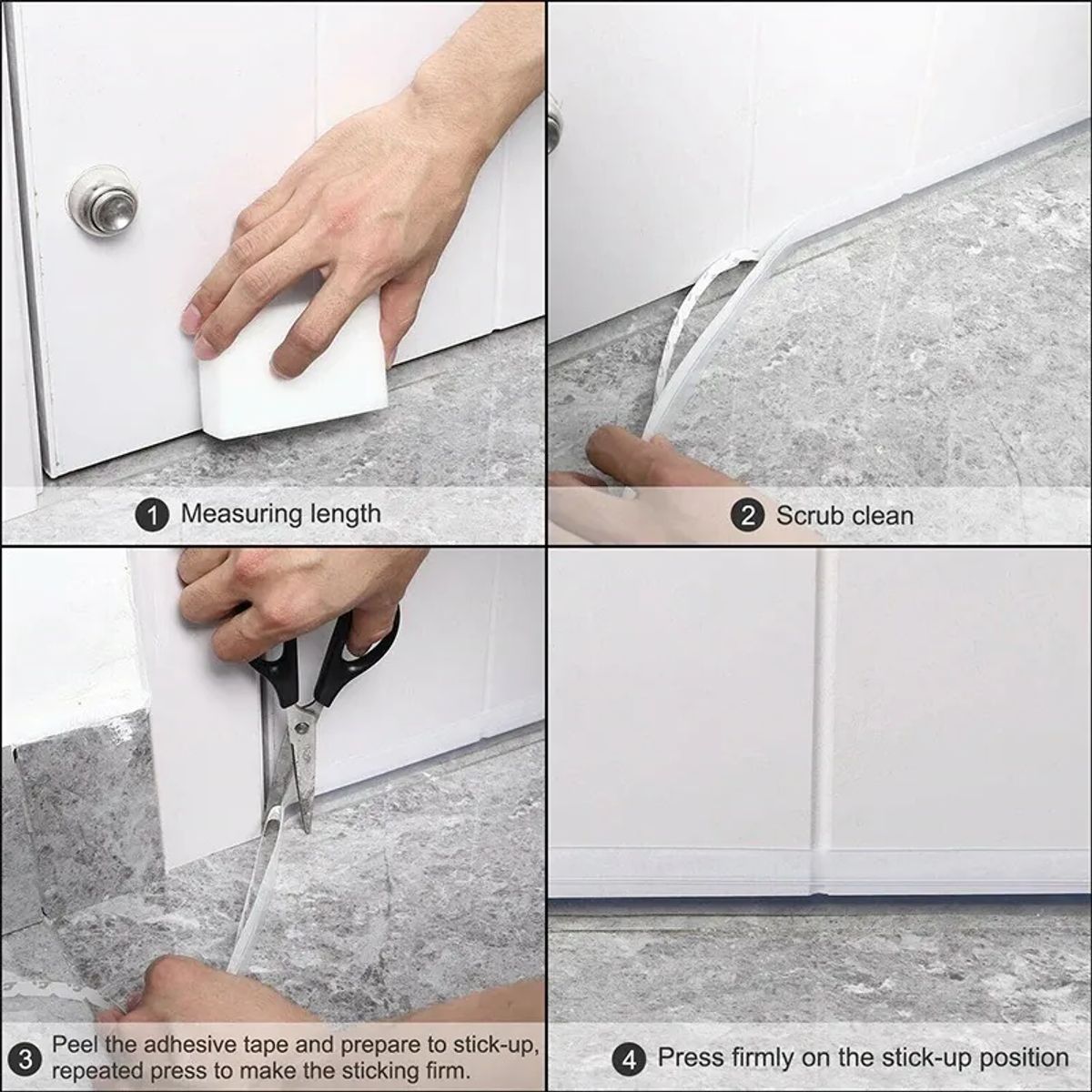 1 Measuring length

2 Scrub clean

3 Peel the adhesive tape and prepare to stick-up, repeated press to make the sticking firm.

4 Press firmly on the stick-up position