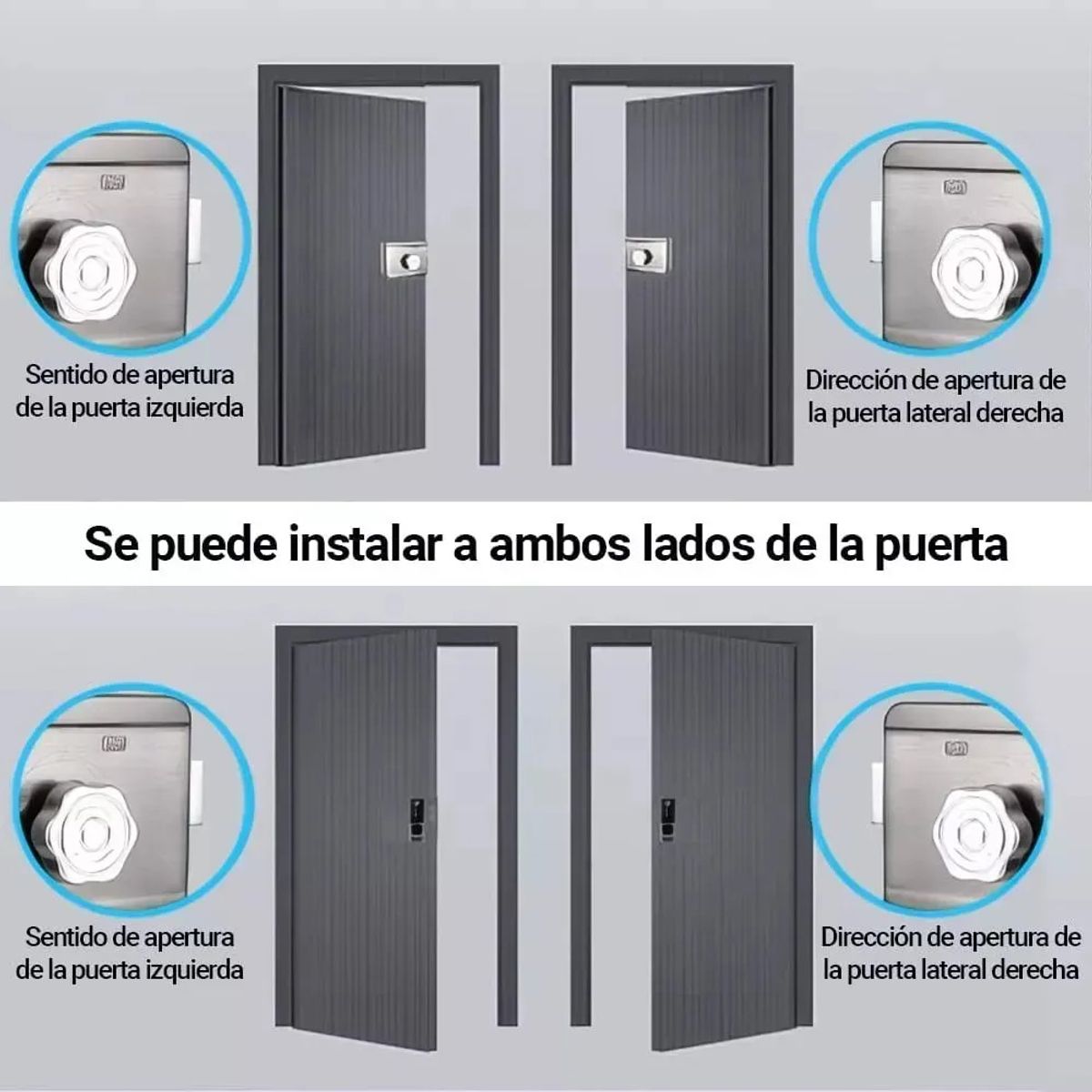 Sentido de apertura de la puerta izquierda

Dirección de apertura de la puerta lateral derecha

Se puede instalar a ambos lados de la puerta

Sentido de apertura de la puerta izquierda

Dirección de apertura de la puerta lateral derecha