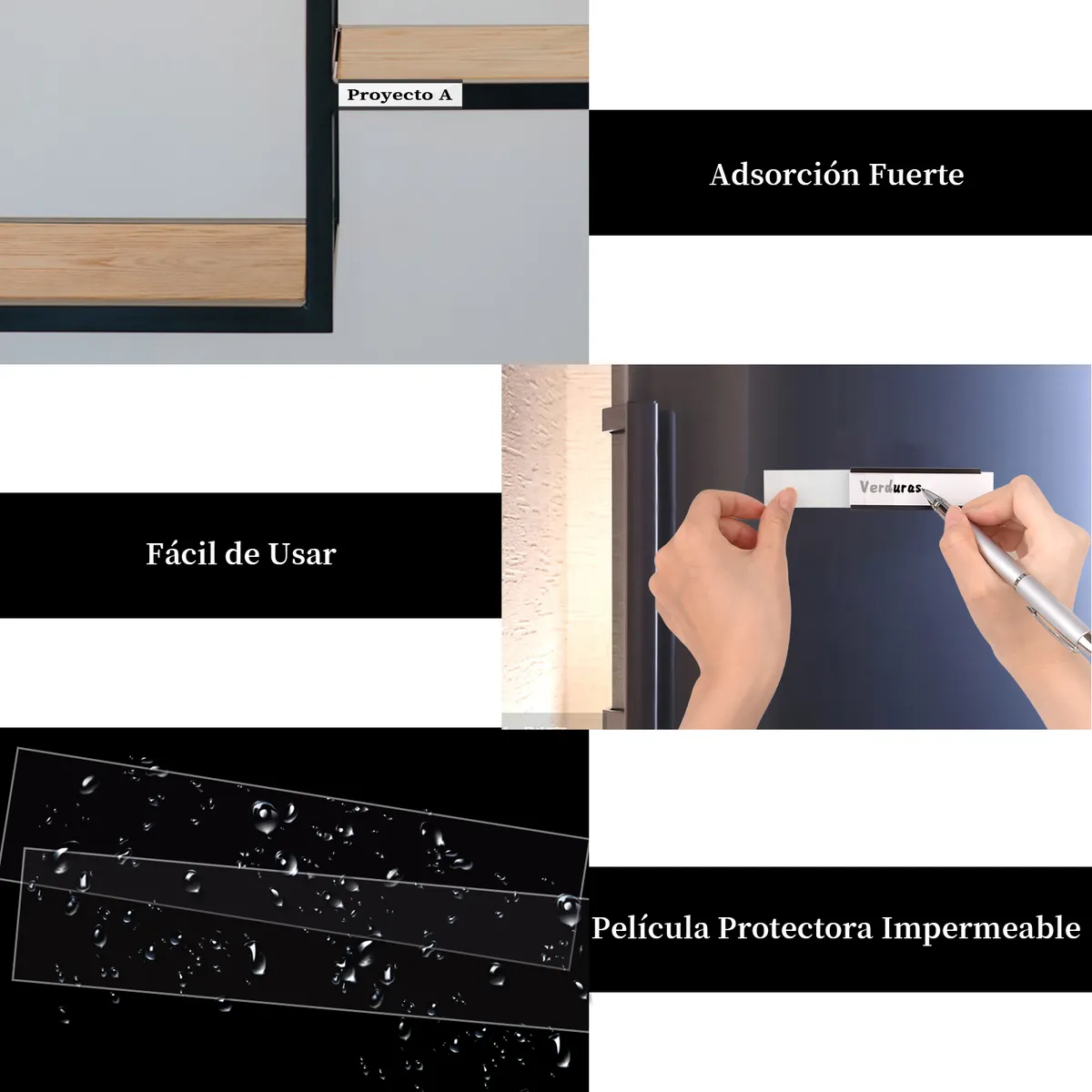 Proyecto A

Adsorción Fuerte

Fácil de Usar

Verduras

Película Protectora Impermeable