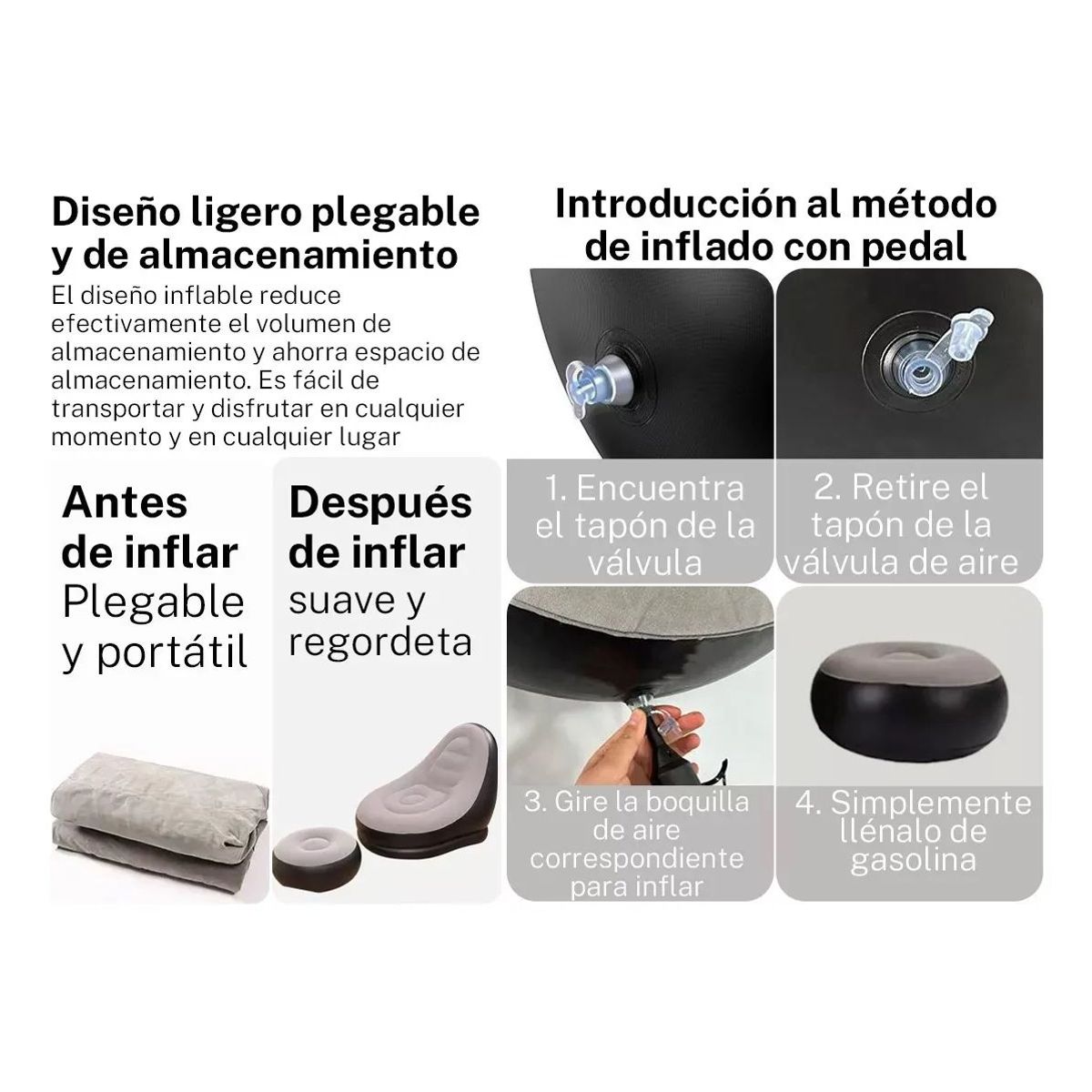 Diseño ligero plegable y de almacenamiento

El diseño inflable reduce efectivamente el volumen de almacenamiento y ahorra espacio de almacenamiento. Es fácil de transportar y disfrutar en cualquier momento y en cualquier lugar

Antes de inflar
Plegable y portátil

Después de inflar
suave y regordeta

Introducción al método de inflado con pedal

1. Encuentra el tapón de la válvula

2. Retire el tapón de la válvula de aire

3. Gire la boquilla de aire correspondiente para inflar

4. Simplemente llénalo de gasolina