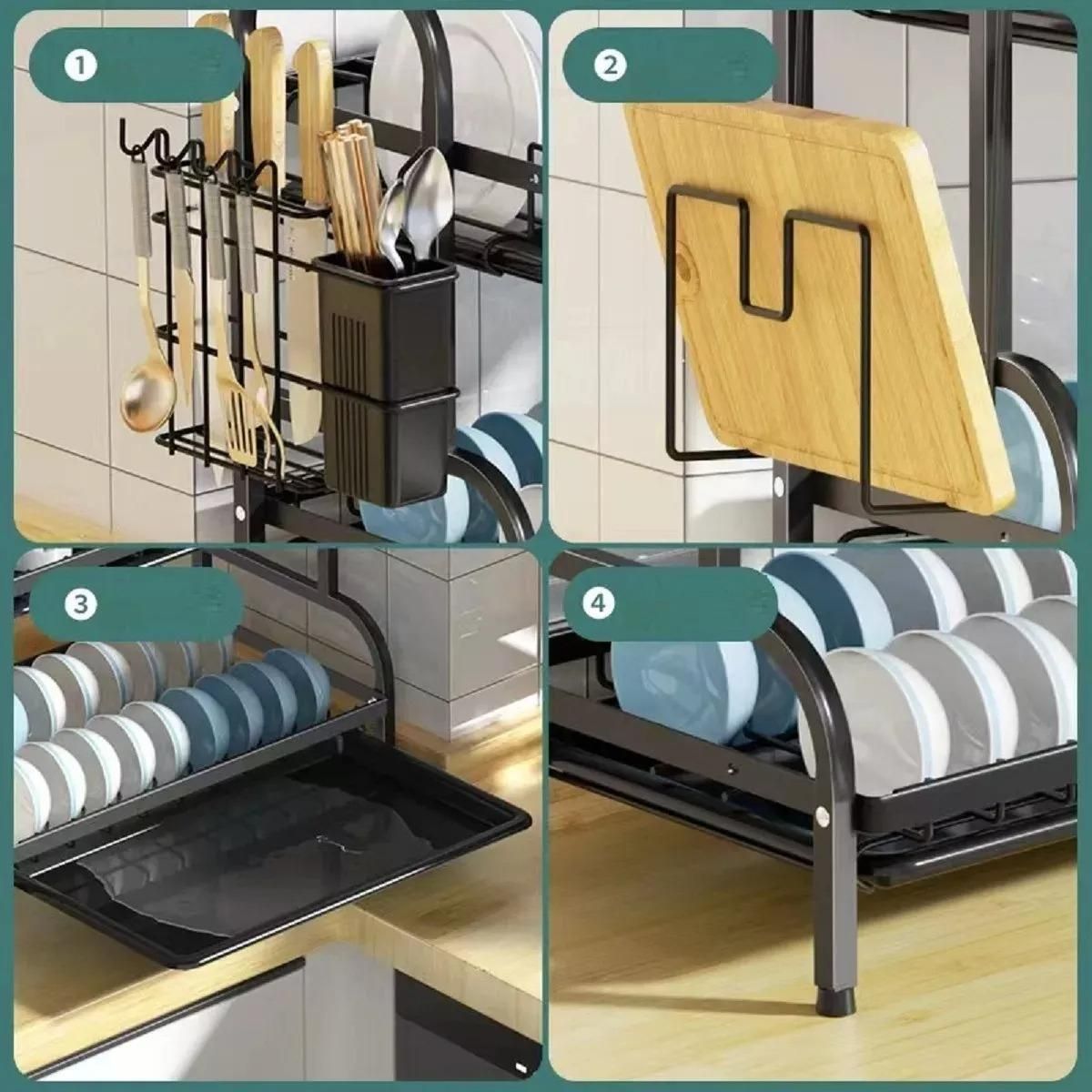 1

2

3

4