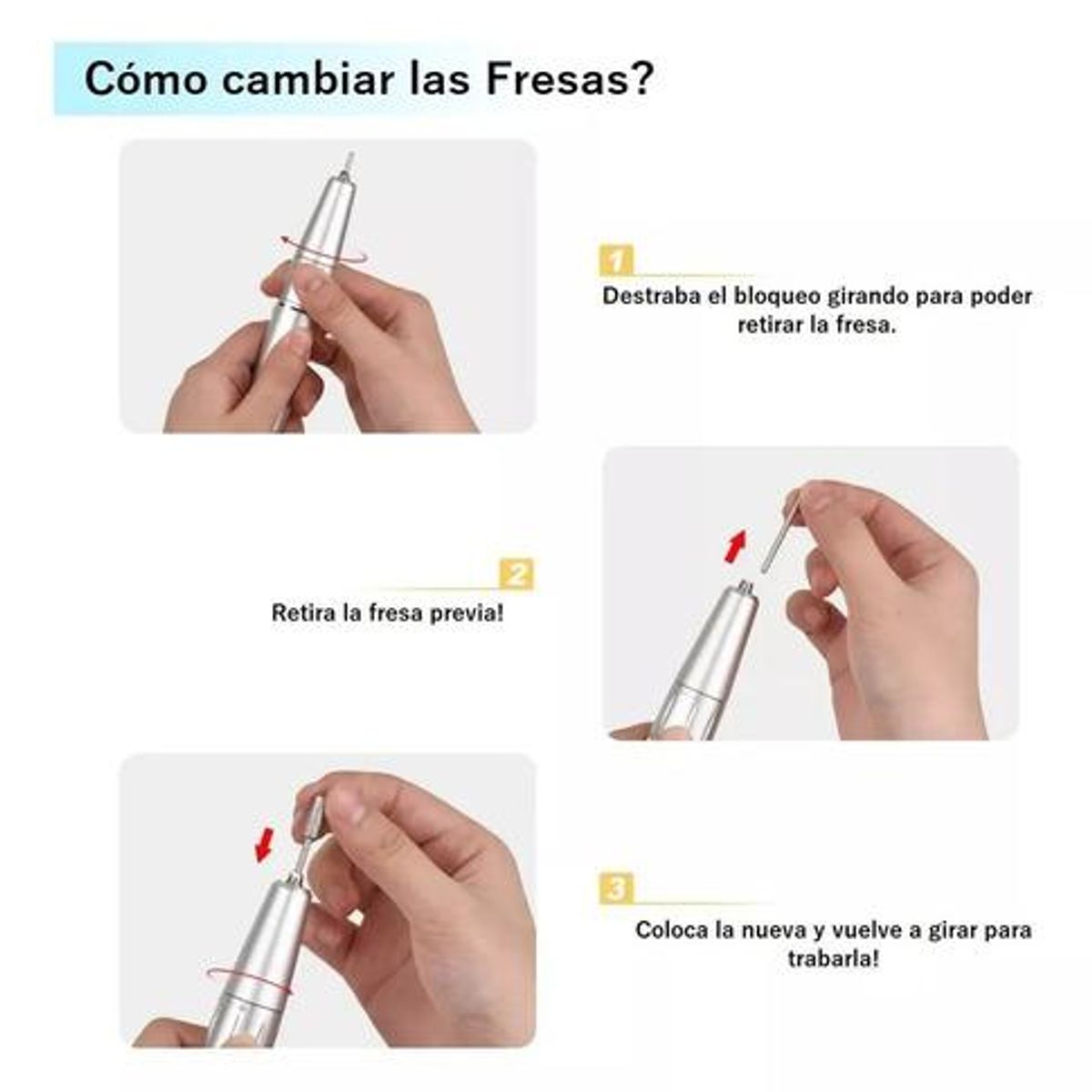 Cómo cambiar las Fresas?

1

Destraba el bloqueo girando para poder retirar la fresa.

2

Retira la fresa previa!

3

Coloca la nueva y vuelve a girar para trabarla!