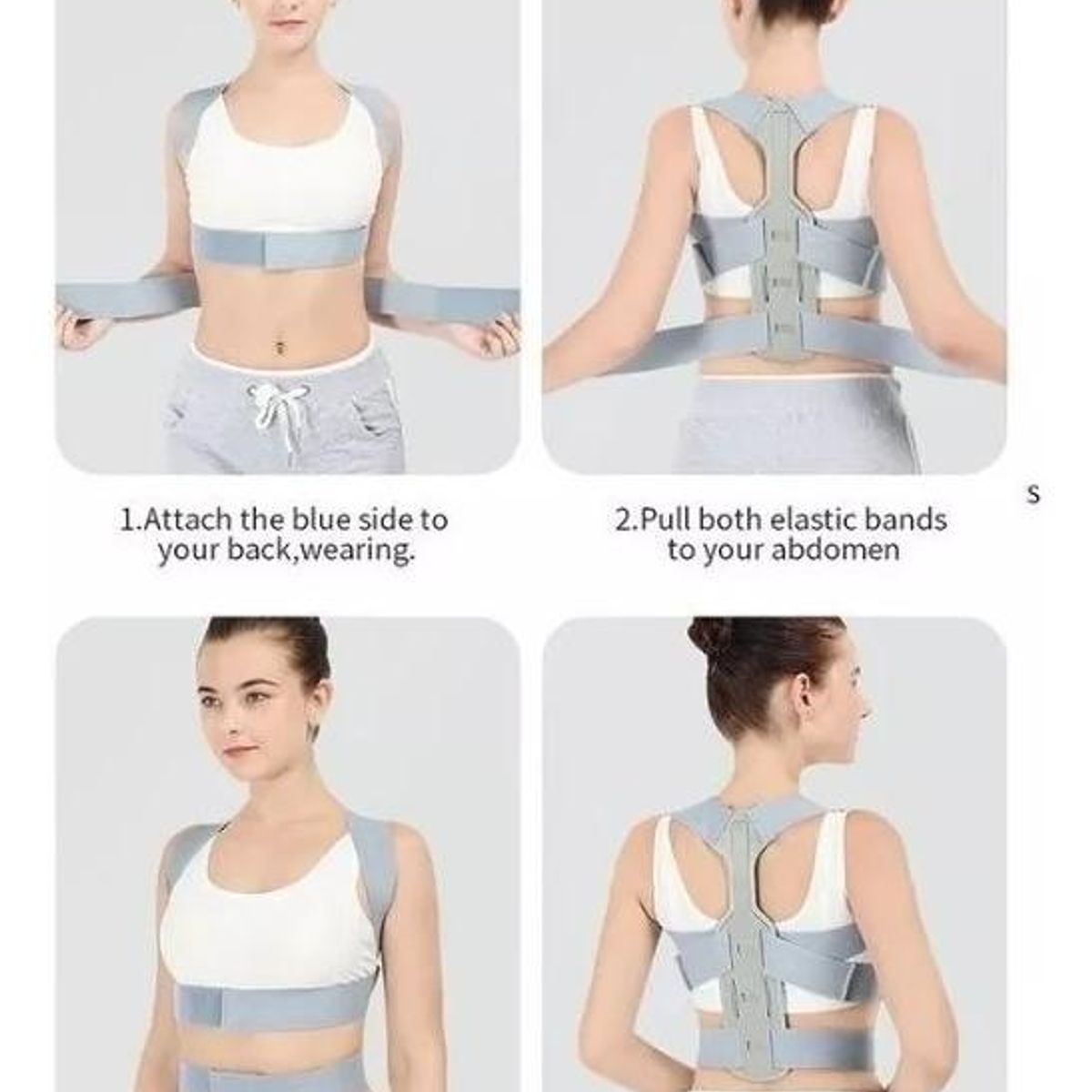 1.Attach the blue side to your back,wearing.

2.Pull both elastic bands to your abdomen

s